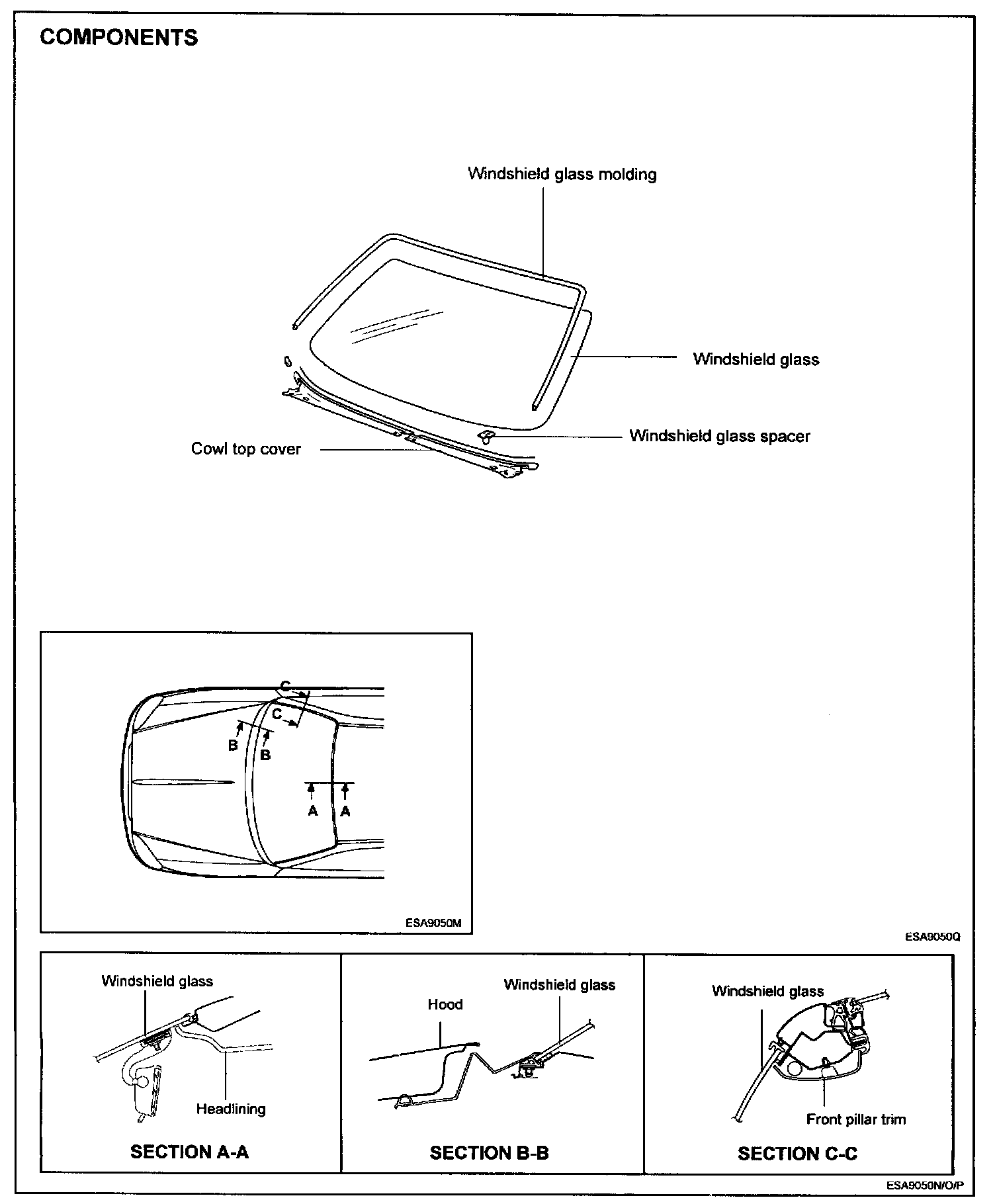 COMPONENTS

Windshield glass molding

Windshield glass

Windshield glass spacer

Cowl top cover

C
C
B
B
A
A

ESA9050M

ESA9050Q

Windshield glass
Headlining
SECTION A-A

Hood
Windshield glass
SECTION B-B

Windshield glass
Front pillar trim
SECTION C-C

ESA9050N/O/P