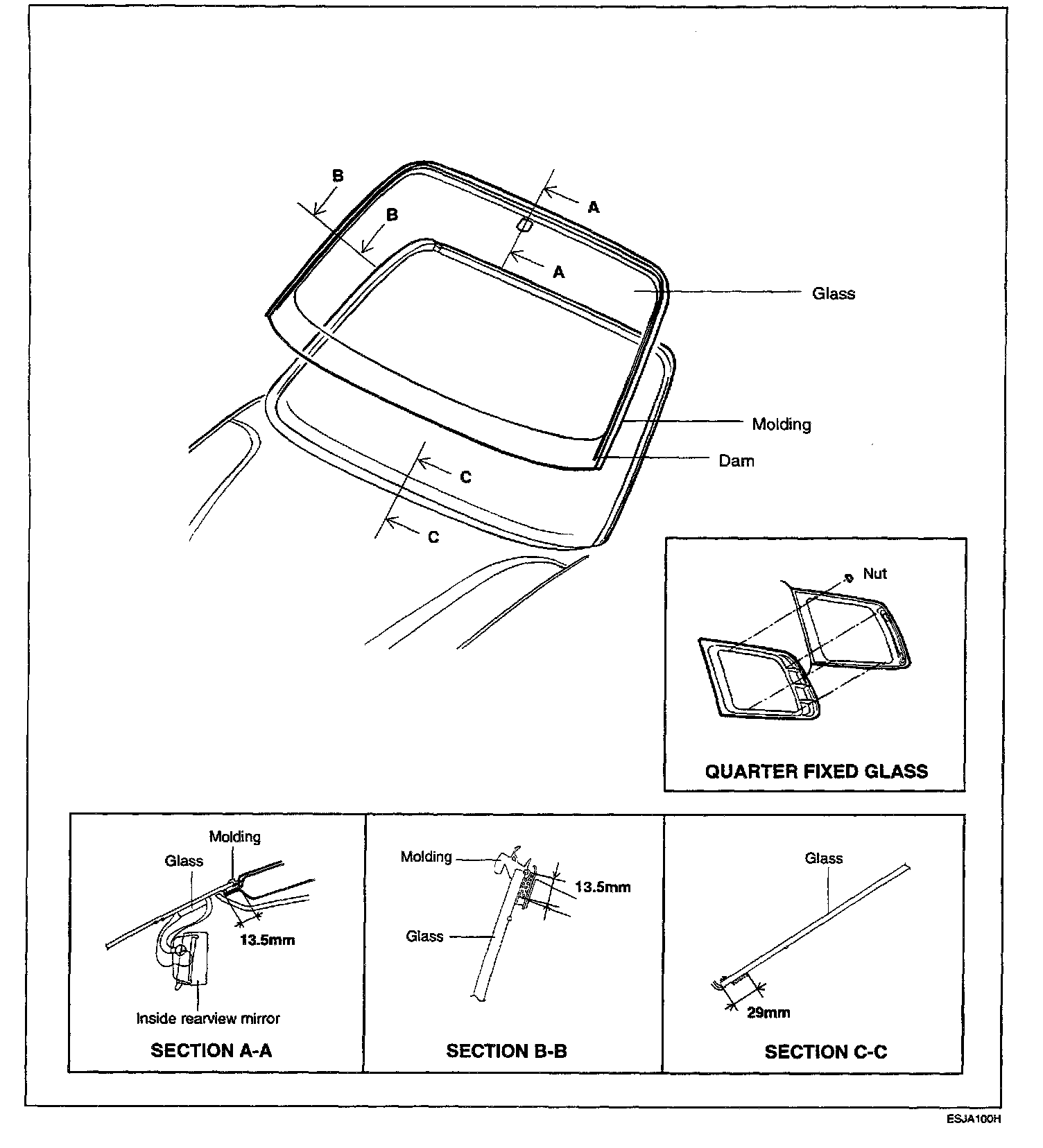 B
B
A
A
Glass
Molding
Dam
C
C

Nut
QUARTER FIXED GLASS

Molding
Glass
13.5mm
Inside rearview mirror
SECTION A-A

Molding
13.5mm
Glass
SECTION B-B

Glass
29mm
SECTION C-C

ESJA100H