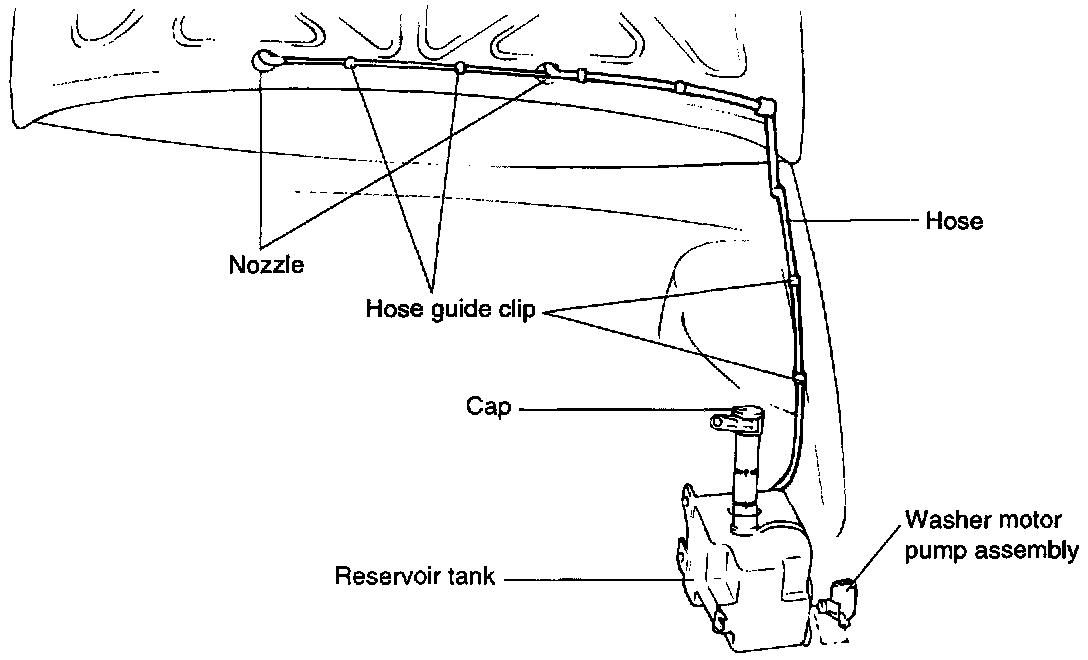 Hose

Nozzle

Hose guide clip

Cap

Washer motor pump assembly

Reservoir tank