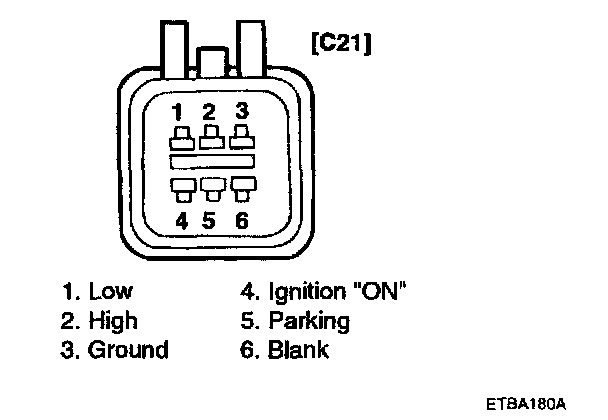 [C21]

1 2 3

4 5 6

1. Low
2. High
3. Ground

4. Ignition "ON"
5. Parking
6. Blank

ETBA180A