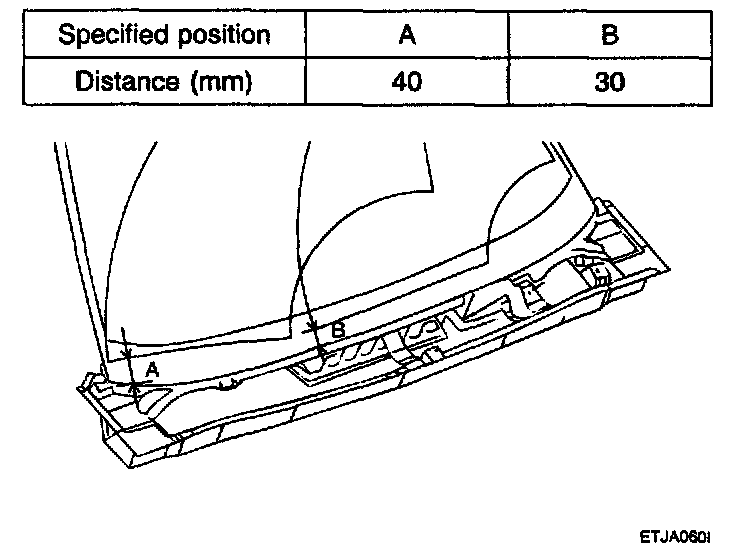 | Specified position | A | B |
|---|---|---|
| Distance (mm) | 40 | 30 |

B

A

ETJA060I