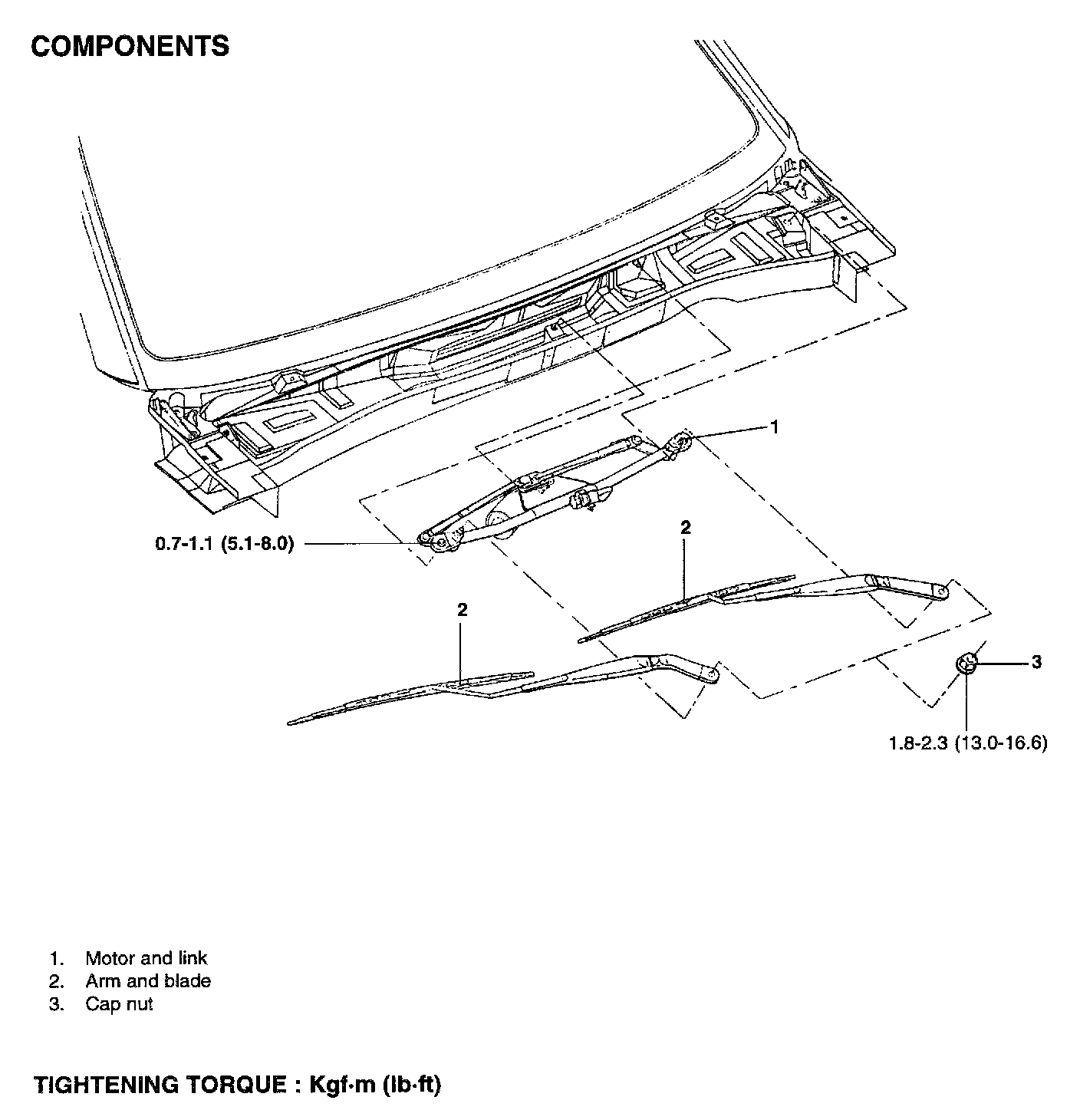 COMPONENTS

1

0.7-1.1 (5.1-8.0)

2

2

3

1.8-2.3 (13.0-16.6)

1. Motor and link
2. Arm and blade
3. Cap nut

TIGHTENING TORQUE : Kgf·m (lb·ft)