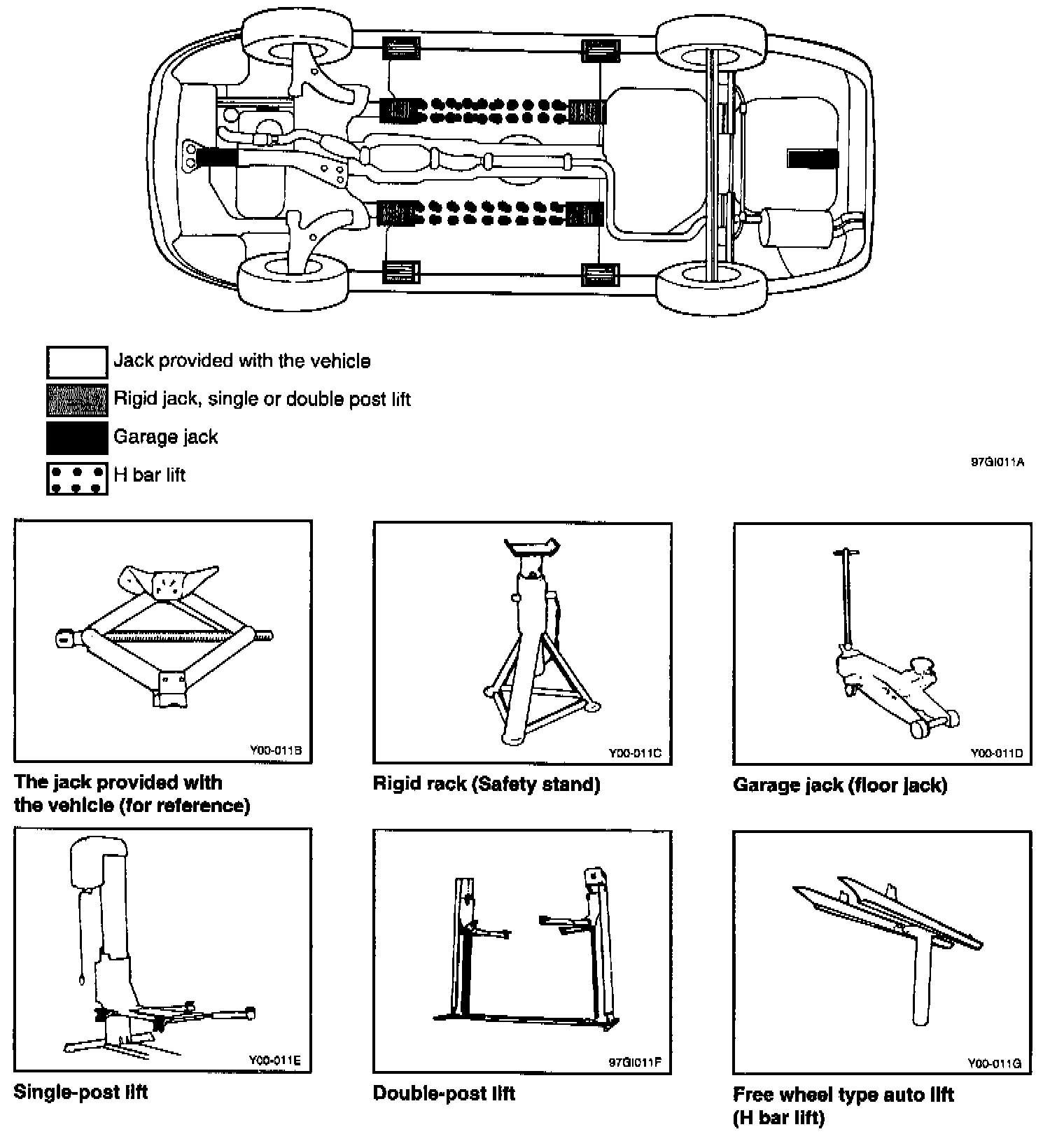 Jack provided with the vehicle
Rigid jack, single or double post lift
Garage jack
H bar lift

97GI011A

Y00-011B
The jack provided with the vehicle (for reference)

Y00-011C
Rigid rack (Safety stand)

Y00-011D
Garage jack (floor jack)

Y00-011E
Single-post lift

97GI011F
Double-post lift

Y00-011G
Free wheel type auto lift (H bar lift)