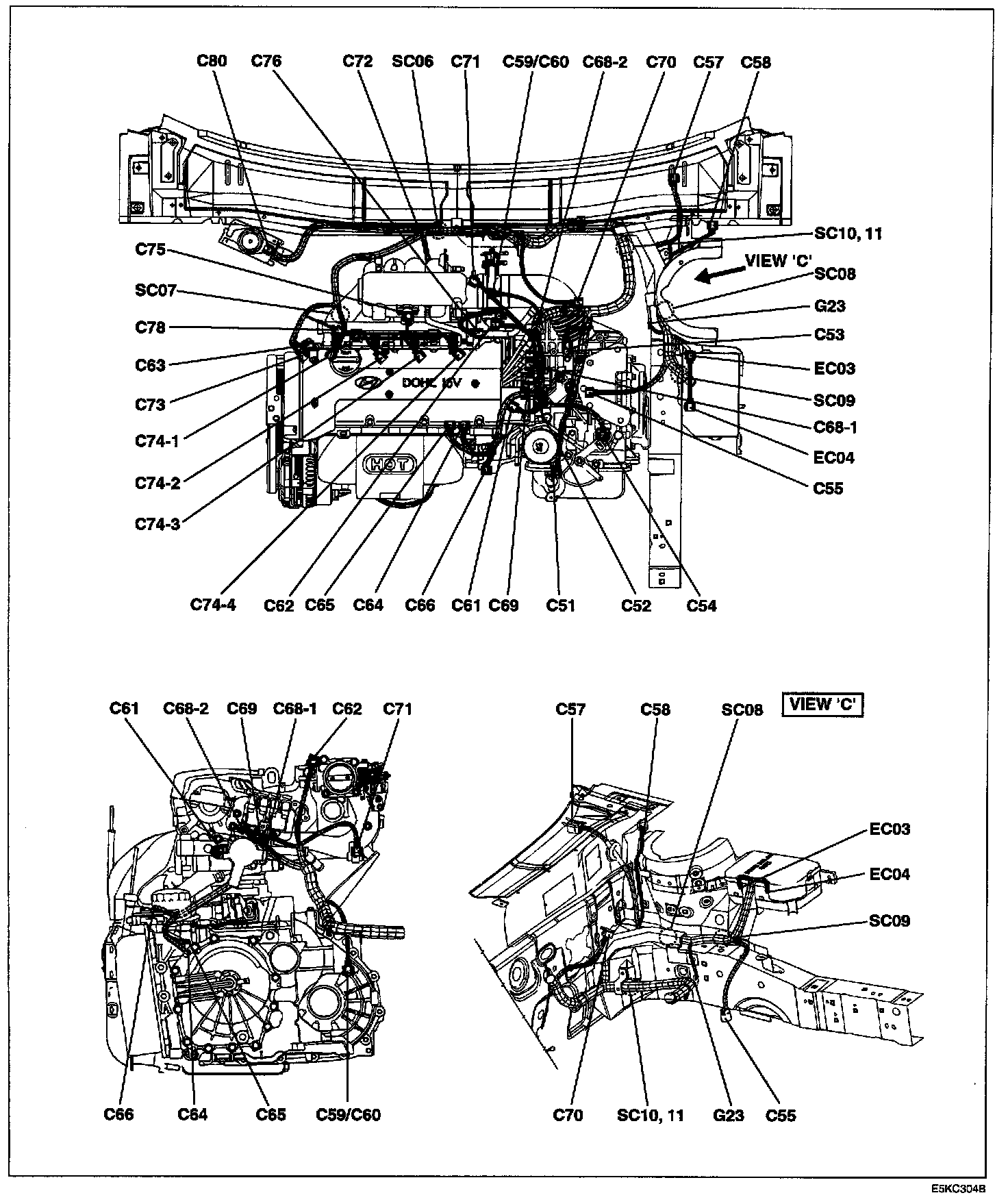 C80 C76 C72 SC06 C71 C59/C60 C68-2 C70 C57 C58

C75

SC07

C78

C63

C73

C74-1

C74-2

C74-3

SC10, 11

VIEW 'C'

SC08

G23

C53

EC03

SC09

C68-1

EC04

C55

DOHC 16V

HOT

C74-4 C62 C65 C64 C66 C61 C69 C51 C52 C54

C61 C68-2 C69 C68-1 C62 C71

C66 C64 C65 C59/C60

C57 C58 SC08

VIEW 'C'

EC03

EC04

SC09

C70 SC10, 11 G23 C55

E5KC304B