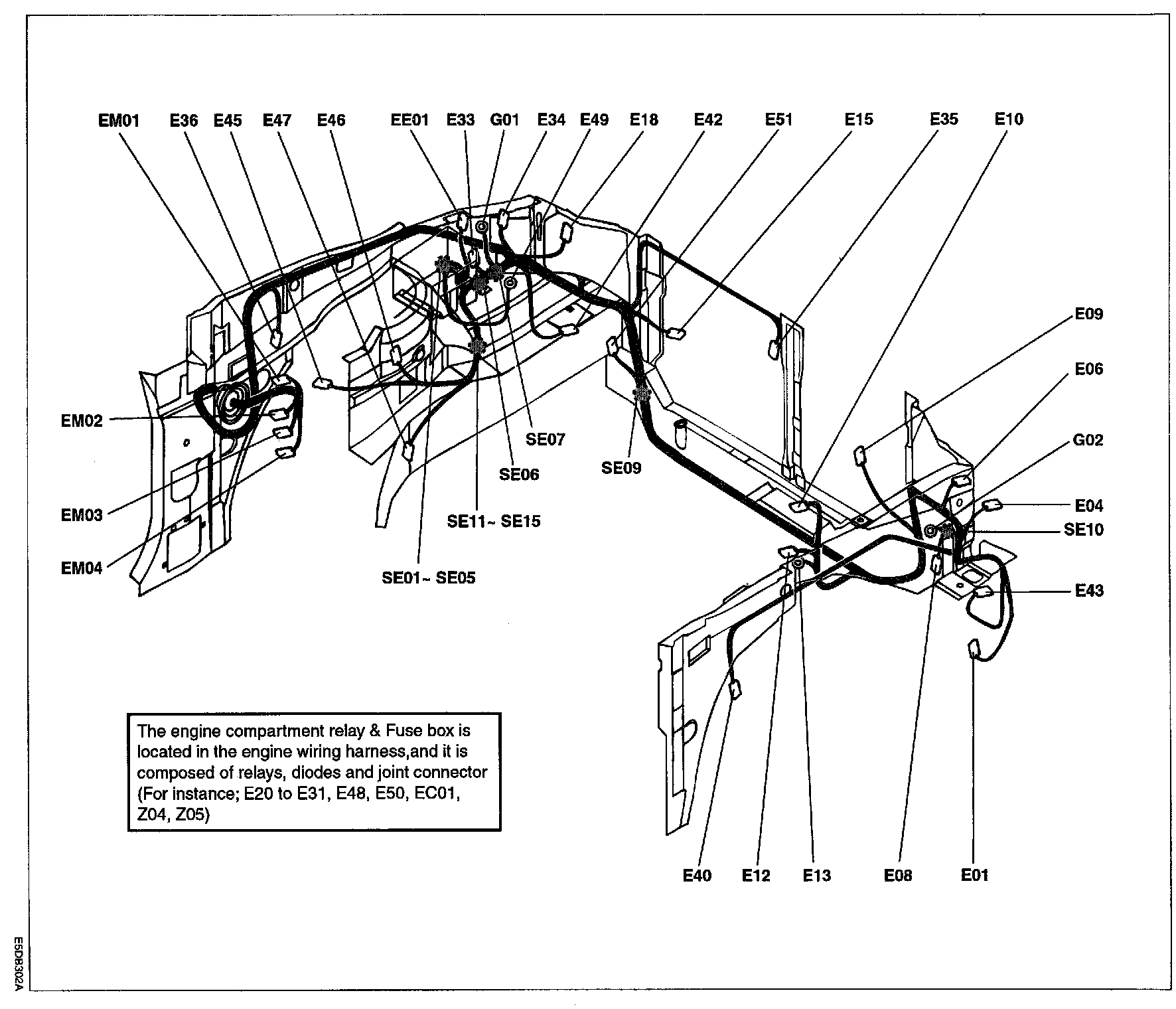 EM01 E36 E45 E47 E46 EE01 E33 G01 E34 E49 E18 E42 E51 E15 E35 E10

E09

E06

G02

E04

SE10

E43

EM02

EM03

EM04

SE07

SE06

SE09

SE11~ SE15

SE01~ SE05

The engine compartment relay & Fuse box is located in the engine wiring harness,and it is composed of relays, diodes and joint connector (For instance; E20 to E31, E48, E50, EC01, Z04, Z05)

E40 E12 E13 E08 E01

E5DB302A