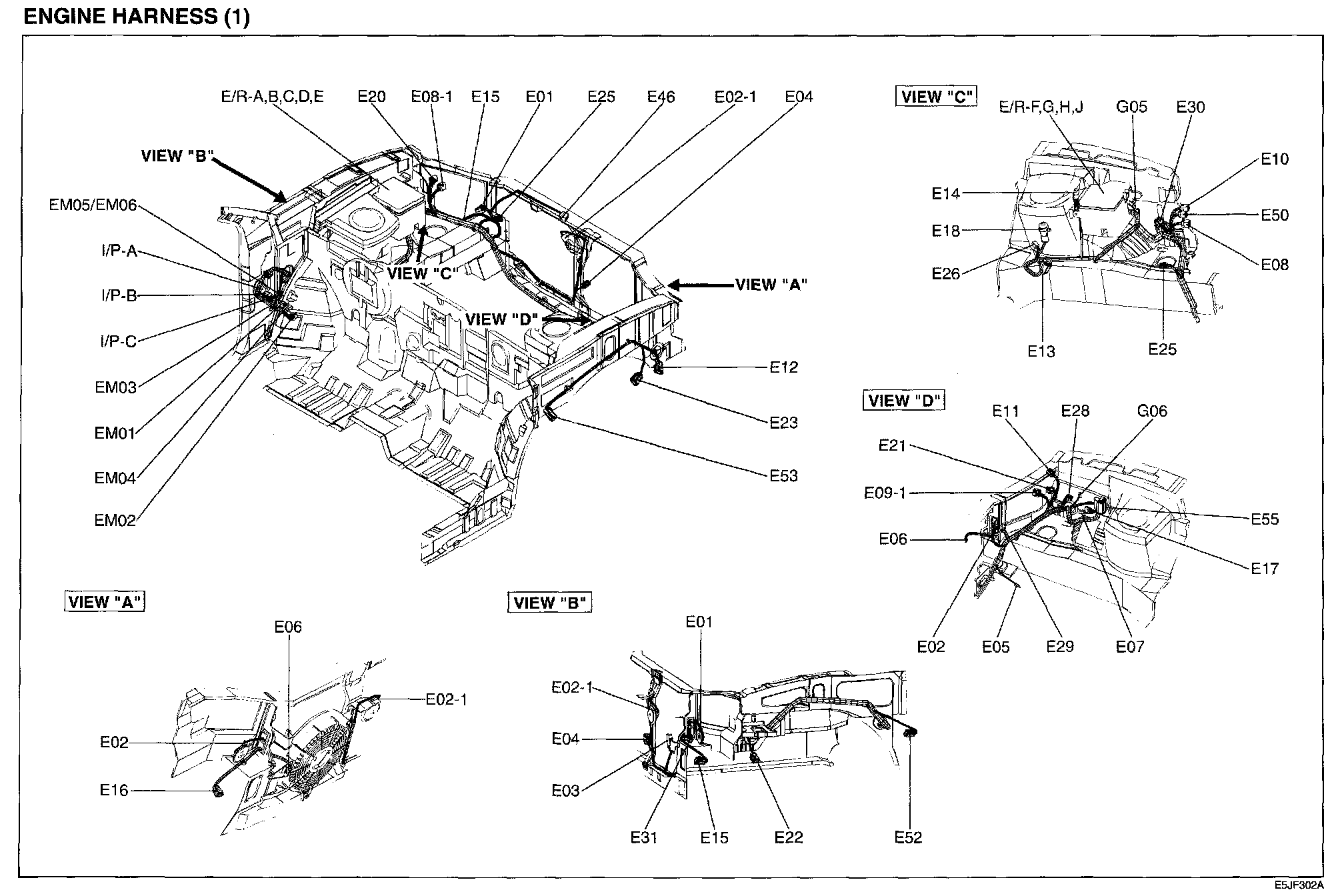 ENGINE HARNESS (1)

E/R-A,B,C,D,E
E20
E08-1
E15
E01
E25
E46
E02-1
E04

VIEW "B"
EM05/EM06
I/P-A
I/P-B
I/P-C
EM03
EM01
EM04
EM02
VIEW "C"
VIEW "D"
VIEW "A"
E12
E23
E53

VIEW "C"
E/R-F,G,H,J
G05
E30
E10
E14
E50
E18
E08
E26
E13
E25

VIEW "D"
E11
E28
G06
E21
E09-1
E55
E06
E17
E02
E05
E29
E07

VIEW "A"
E06
E02-1
E02
E16

VIEW "B"
E01
E02-1
E04
E03
E31
E15
E22
E52

E5JF302A