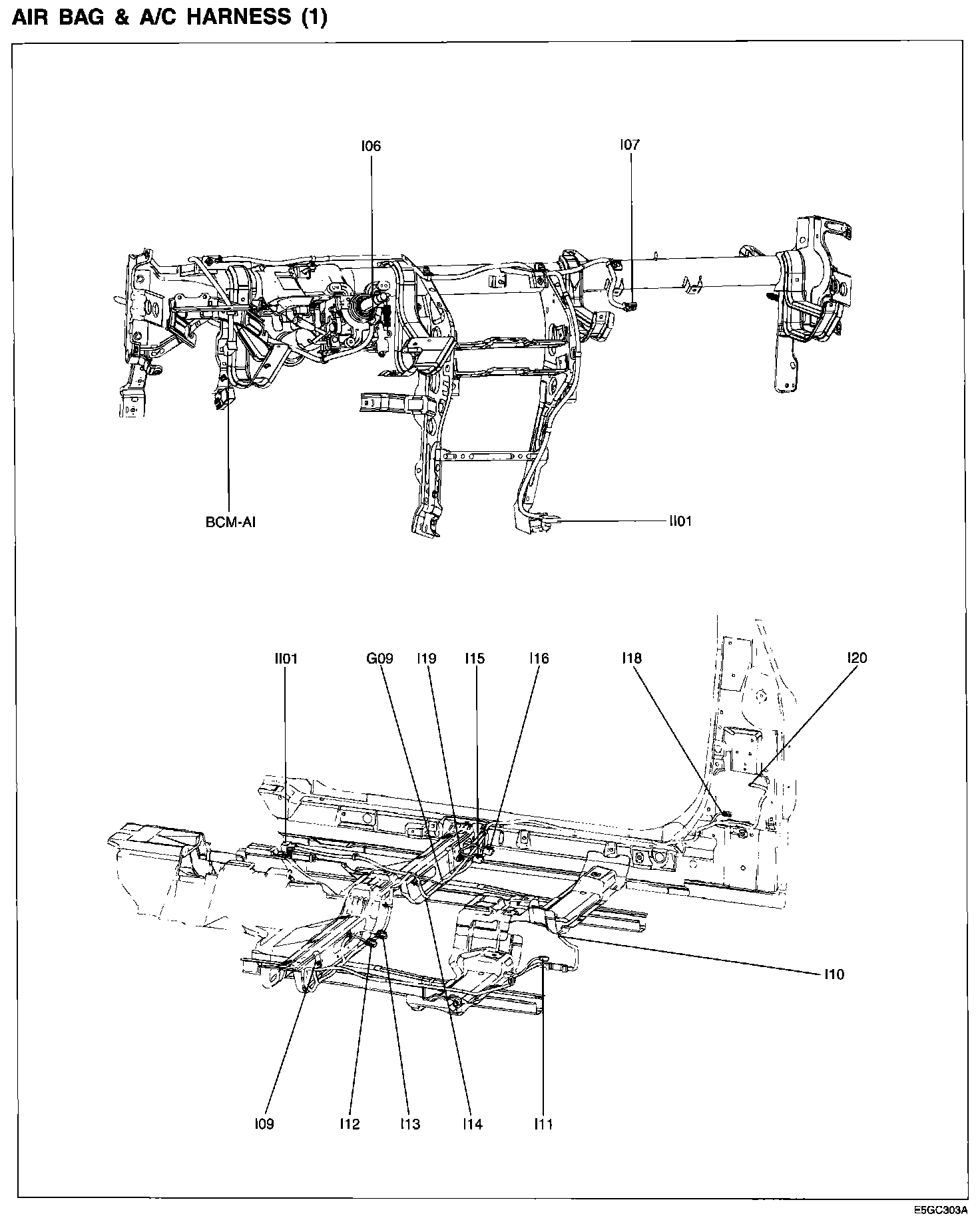 AIR BAG & A/C HARNESS (1)

I06

I07

BCM-AI

II01

II01

G09

I19

I15

I16

I18

I20

I10

I09

I12

I13

I14

I11

E5GC303A