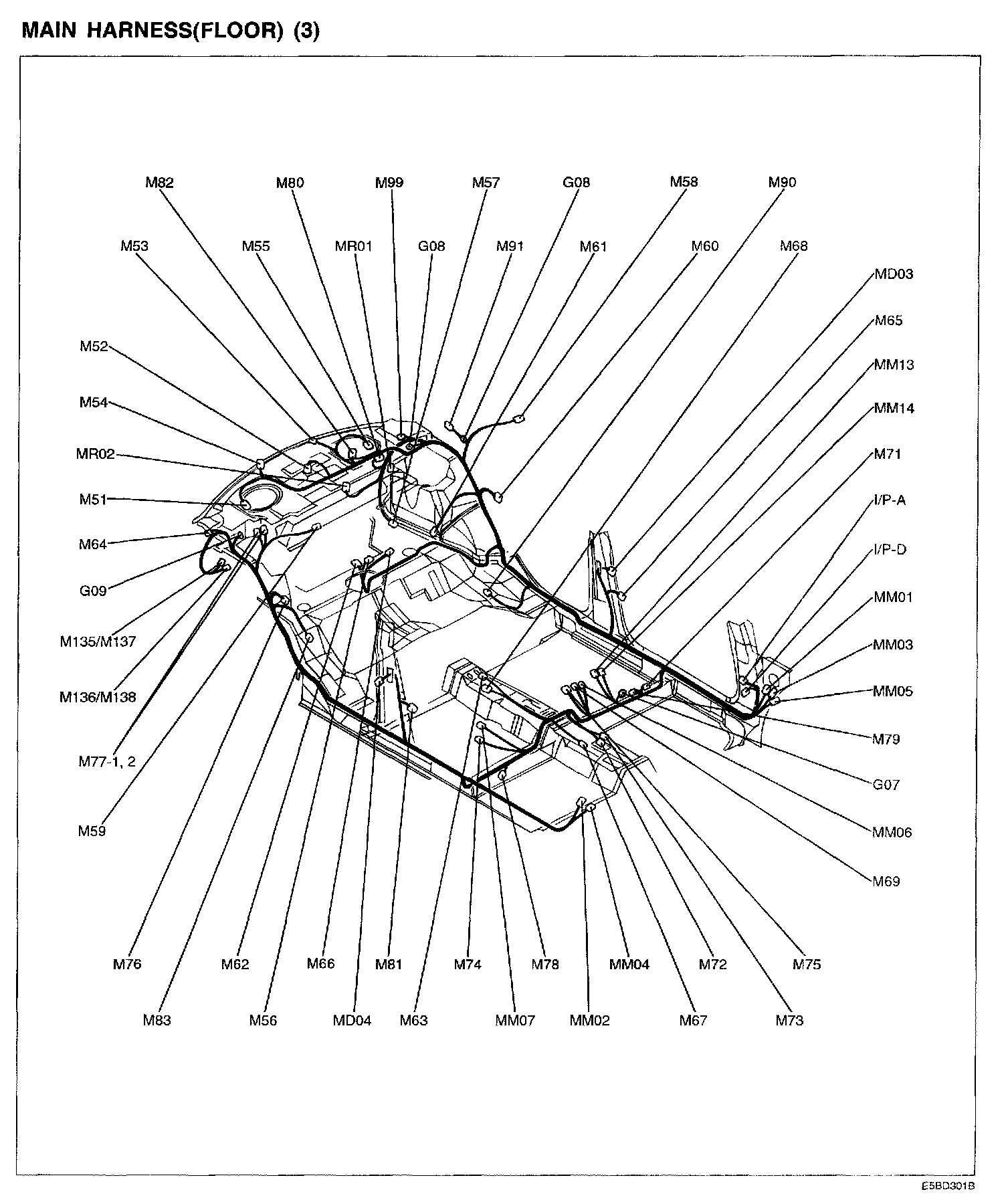 MAIN HARNESS(FLOOR) (3)

M82
M80
M99
M57
G08
M58
M90

M53
M55
MR01
G08
M91
M61
M60
M68
MD03
M65
MM13
MM14
M71
I/P-A
I/P-D
MM01
MM03
MM05
M79
G07
MM06
M69

M52
M54
MR02
M51
M64
G09
M135/M137
M136/M138
M77-1, 2
M59

M76
M62
M66
M81
M74
M78
MM04
M72
M75

M83
M56
MD04
M63
MM07
MM02
M67
M73

E5BD301B