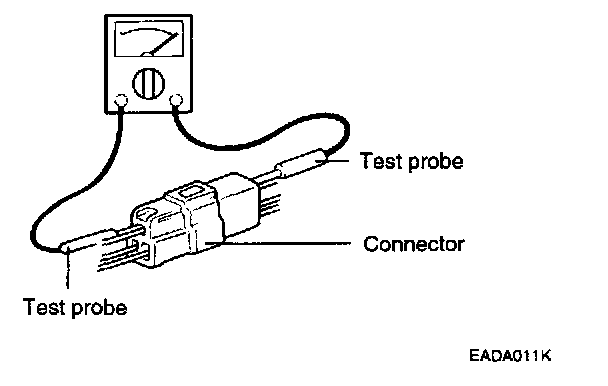 Test probe

Connector

Test probe

EADA011K