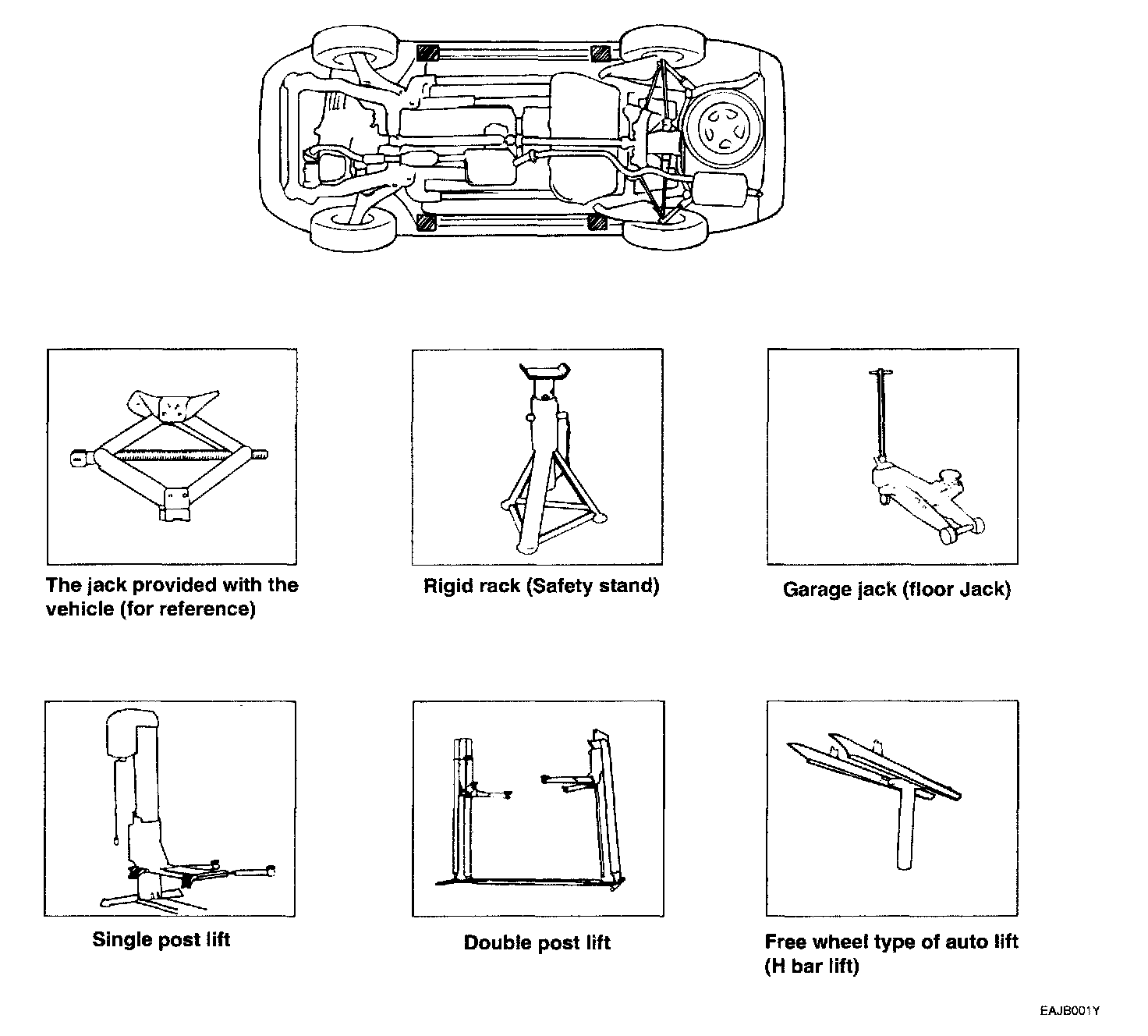 The jack provided with the vehicle (for reference)

Rigid rack (Safety stand)

Garage jack (floor Jack)

Single post lift

Double post lift

Free wheel type of auto lift (H bar lift)

EAJB001Y