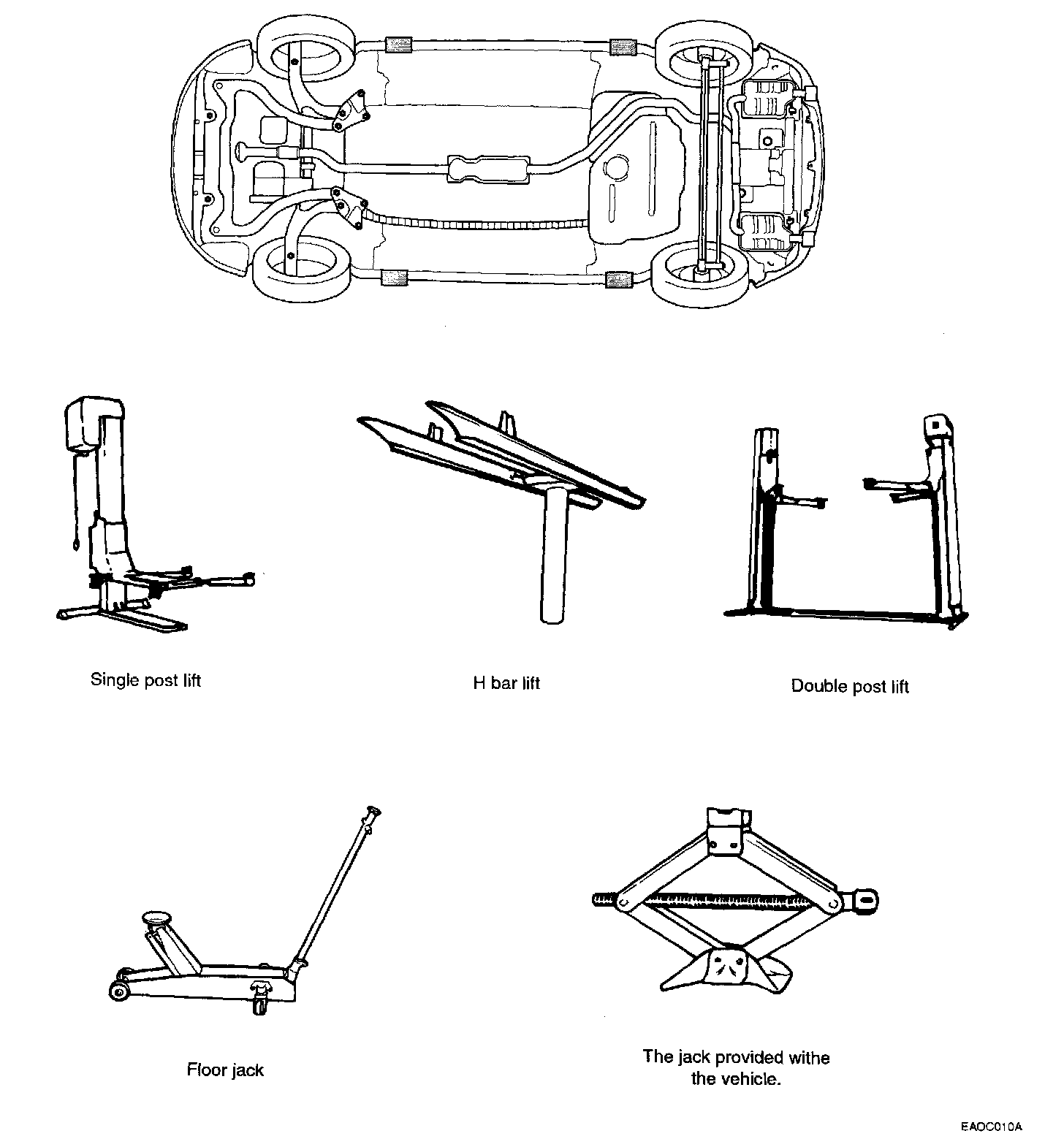 Single post lift

H bar lift

Double post lift

Floor jack

The jack provided withe the vehicle.

EAOC010A