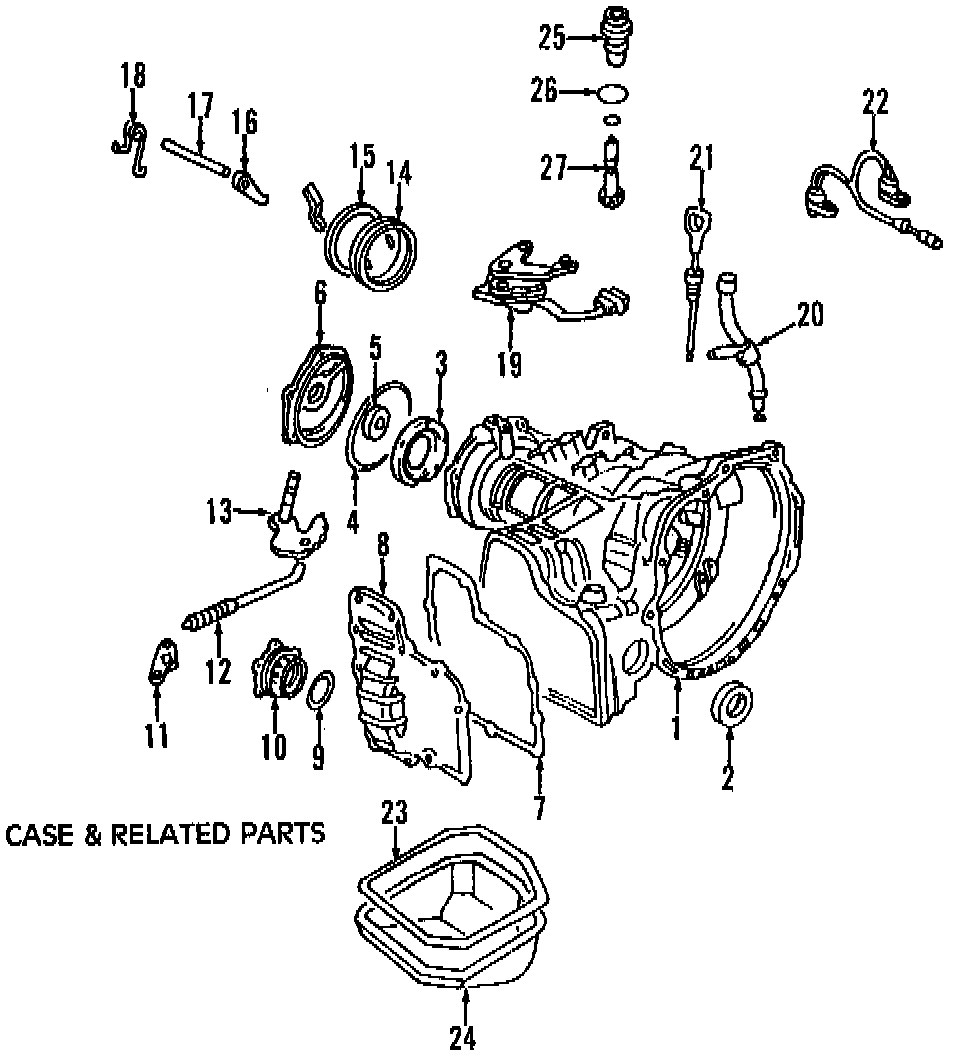 25
26
27
18
17
16
15
14
22
21
20
19
6
5
3
4
13
8
12
11
10
9
7
1
2
CASE & RELATED PARTS
23
24