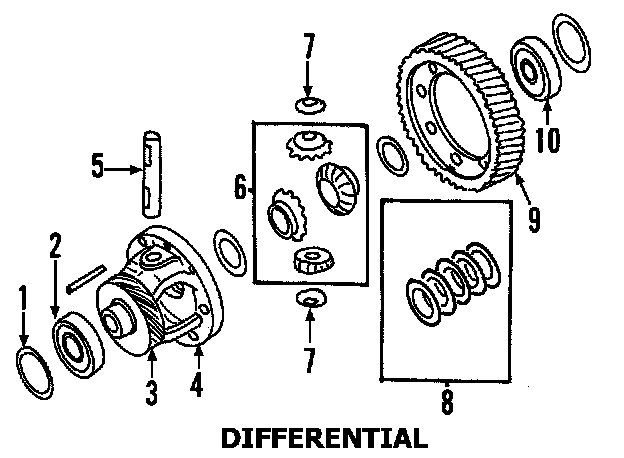 7
10
5
6
9
2
1
7
3
4
8
DIFFERENTIAL