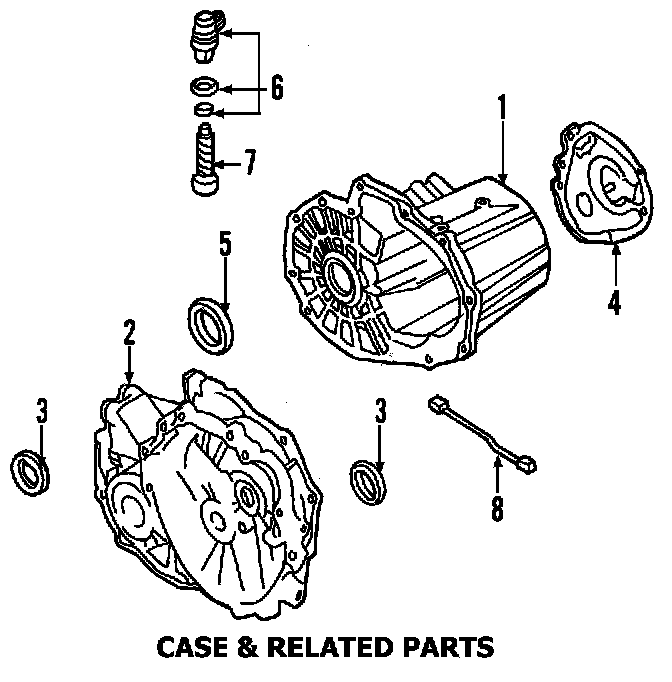 6
1
7
5
4
2
3
3
8
CASE & RELATED PARTS