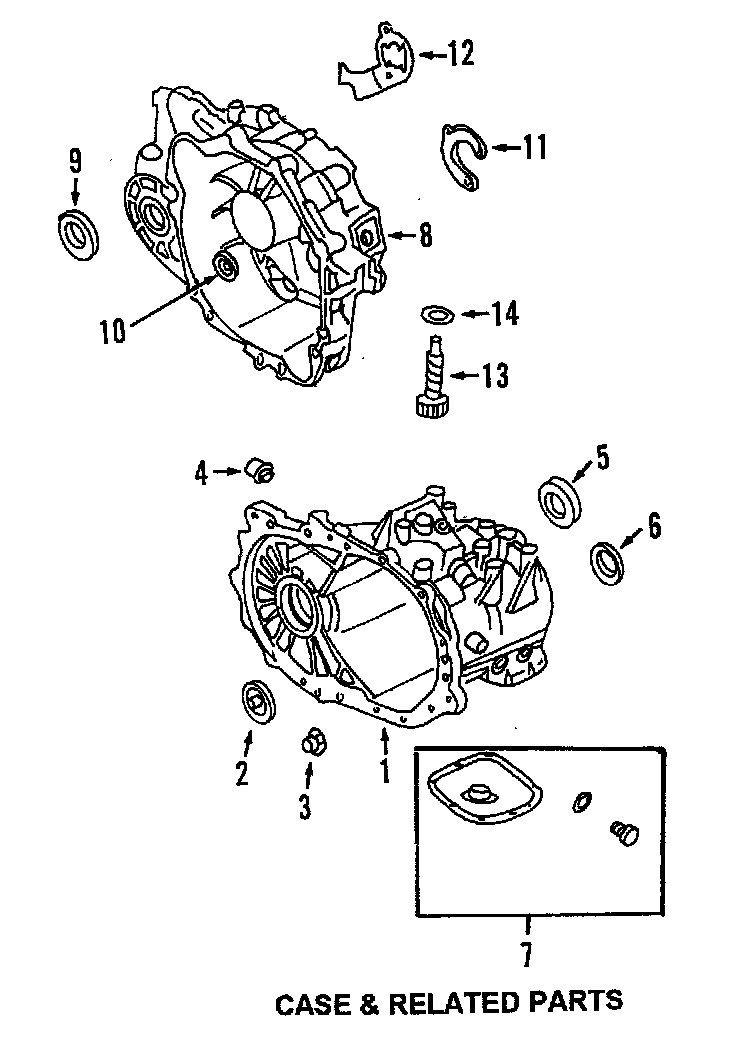 12

11

9

8

10

14

13

4

5

6

2

3

1

7

CASE & RELATED PARTS