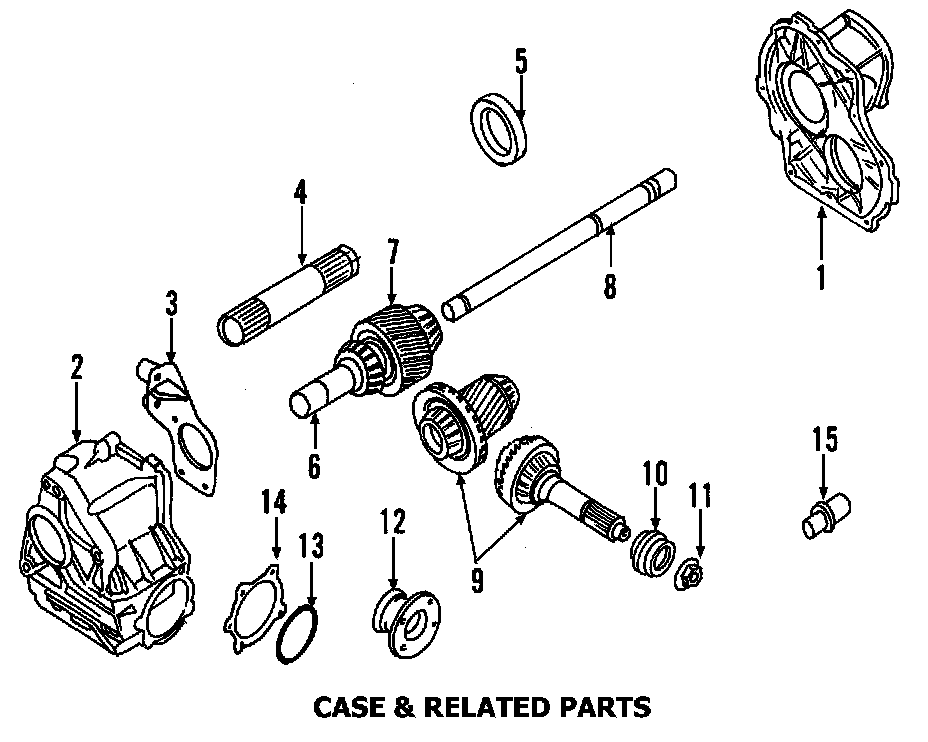 5
4
7
8
1
3
2
6
15
10
11
14
13
12
9
CASE & RELATED PARTS