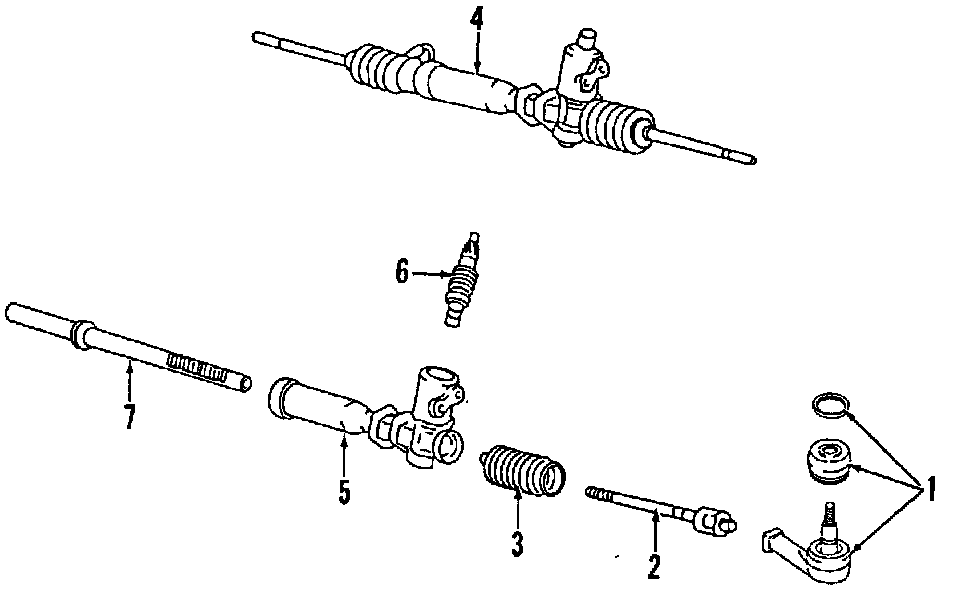 4
6
7
5
3
2
1