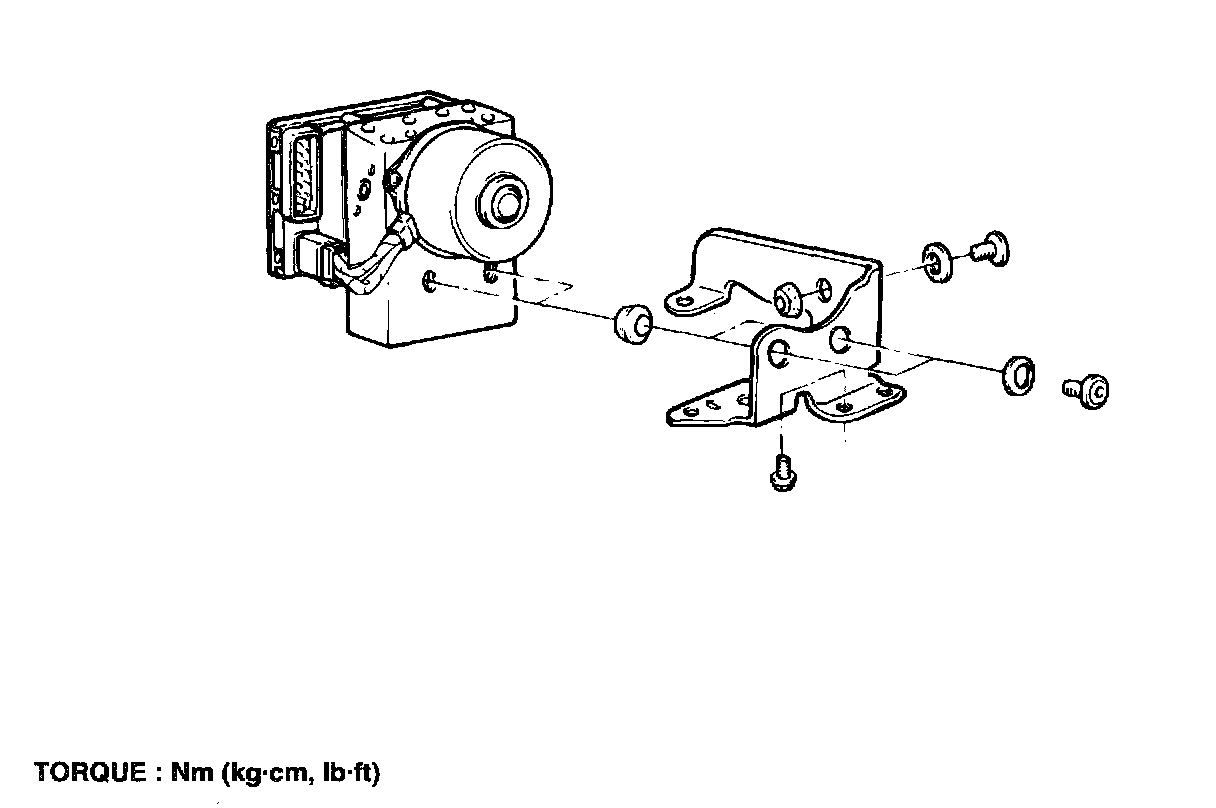 TORQUE : Nm (kg·cm, lb·ft)