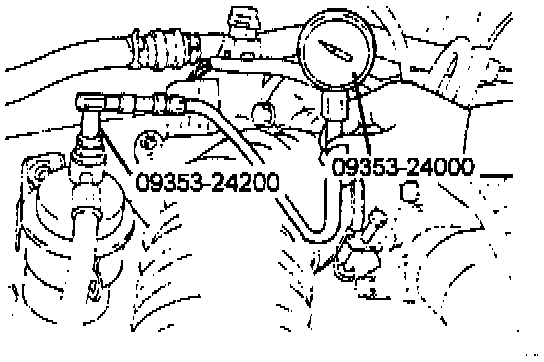 09353-24200
09353-24000