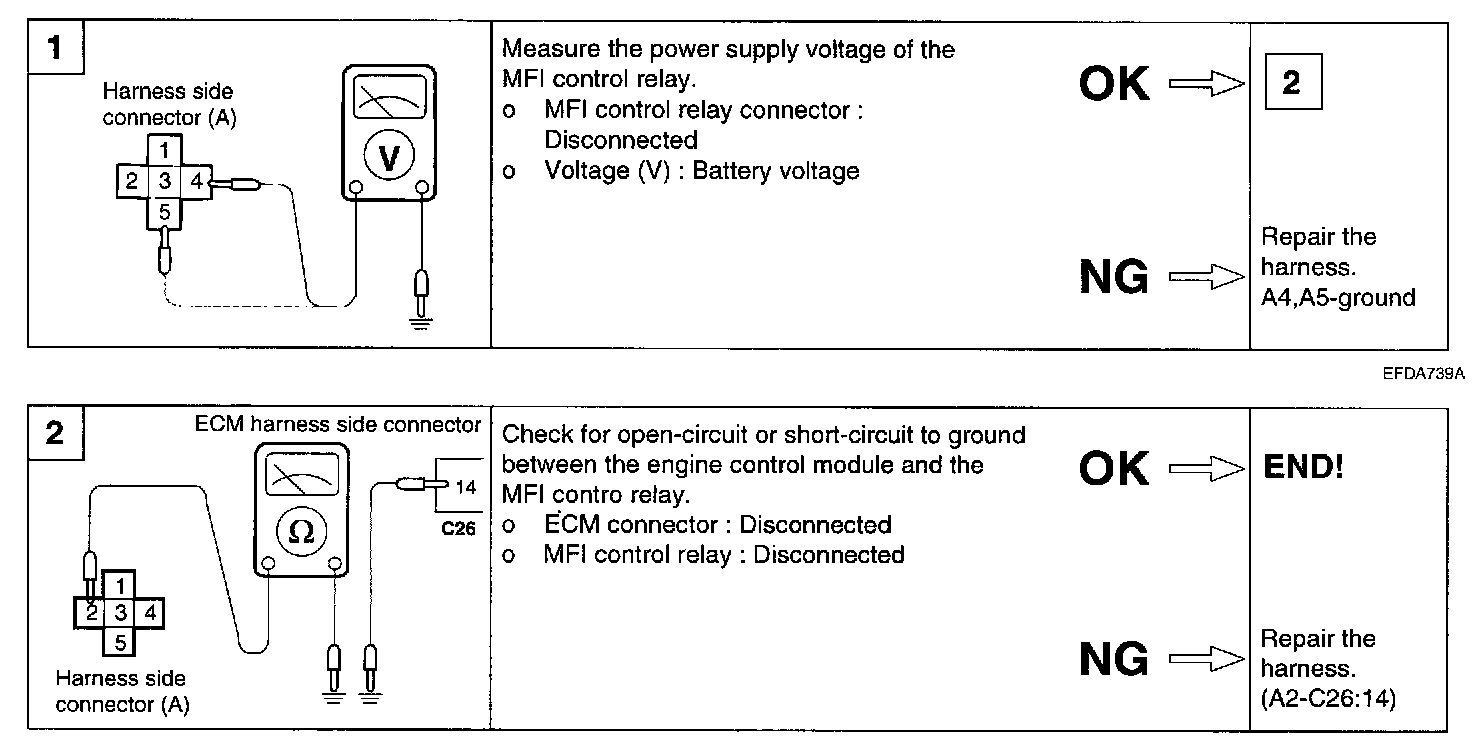 1

Harness side connector (A)

1
2 3 4
5

V

Measure the power supply voltage of the MFI control relay.
o MFI control relay connector : Disconnected
o Voltage (V) : Battery voltage

OK

2

NG

Repair the harness.
A4,A5-ground

EFDA739A

2

ECM harness side connector

Ω

14

C26

1
2 3 4
5

Harness side connector (A)

Check for open-circuit or short-circuit to ground between the engine control module and the MFI contro relay.
o ECM connector : Disconnected
o MFI control relay : Disconnected

OK

END!

NG

Repair the harness.
(A2-C26:14)