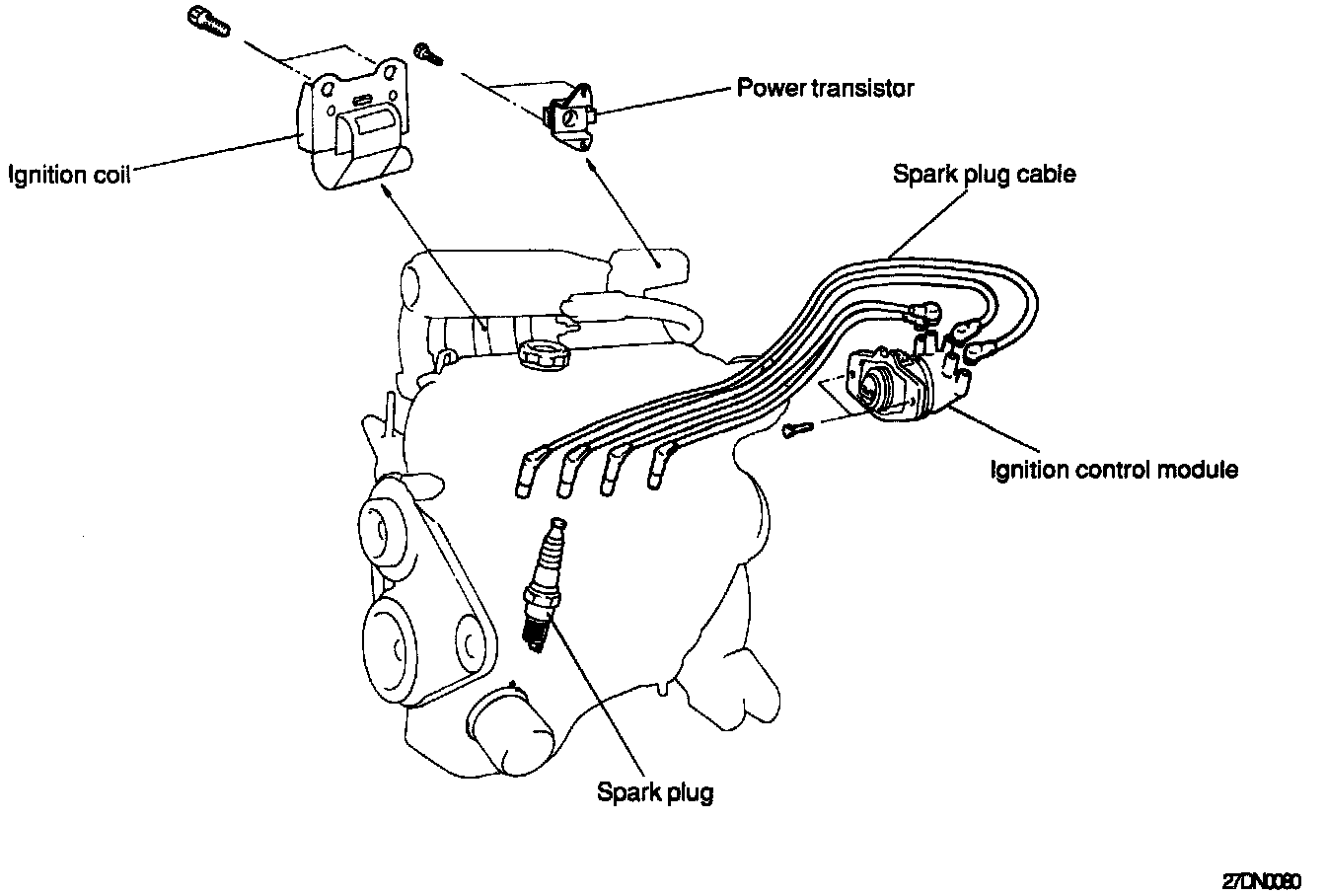 Power transistor

Ignition coil

Spark plug cable

Ignition control module

Spark plug

27DN0060