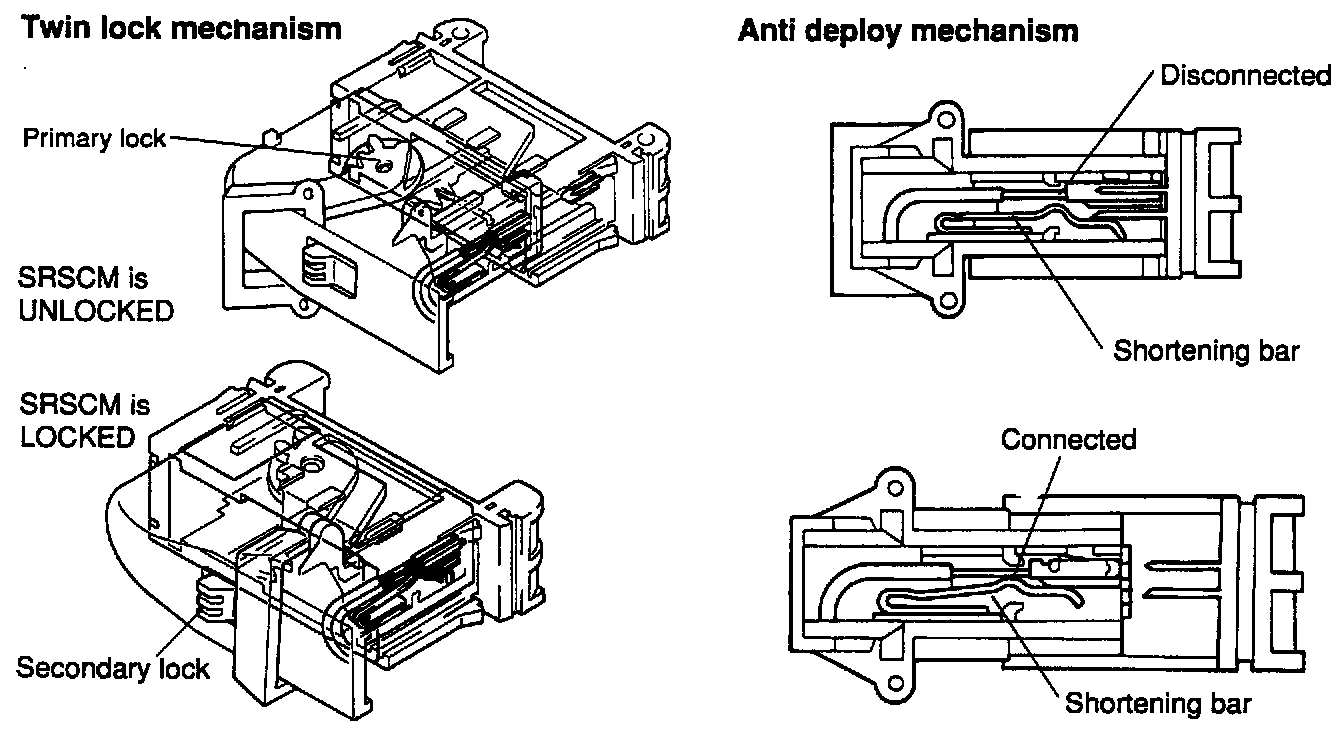 Twin lock mechanism

Primary lock

SRSCM is UNLOCKED

SRSCM is LOCKED

Secondary lock

Anti deploy mechanism

Disconnected

Shortening bar

Connected

Shortening bar