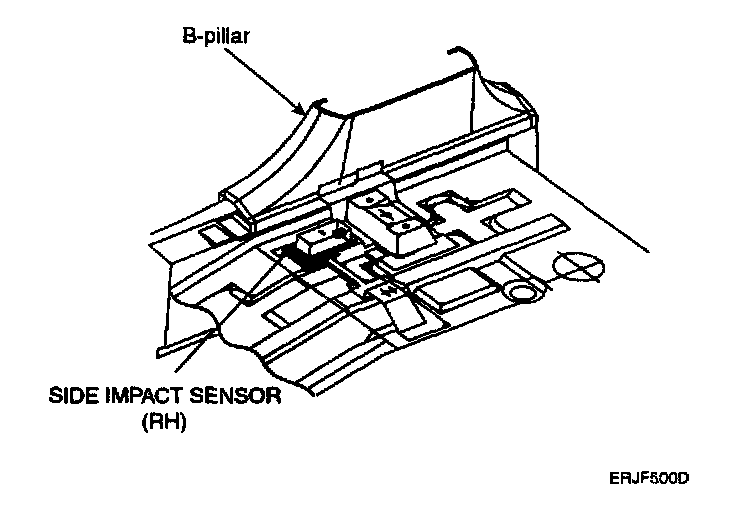 B-pillar

SIDE IMPACT SENSOR (RH)

ERJF500D