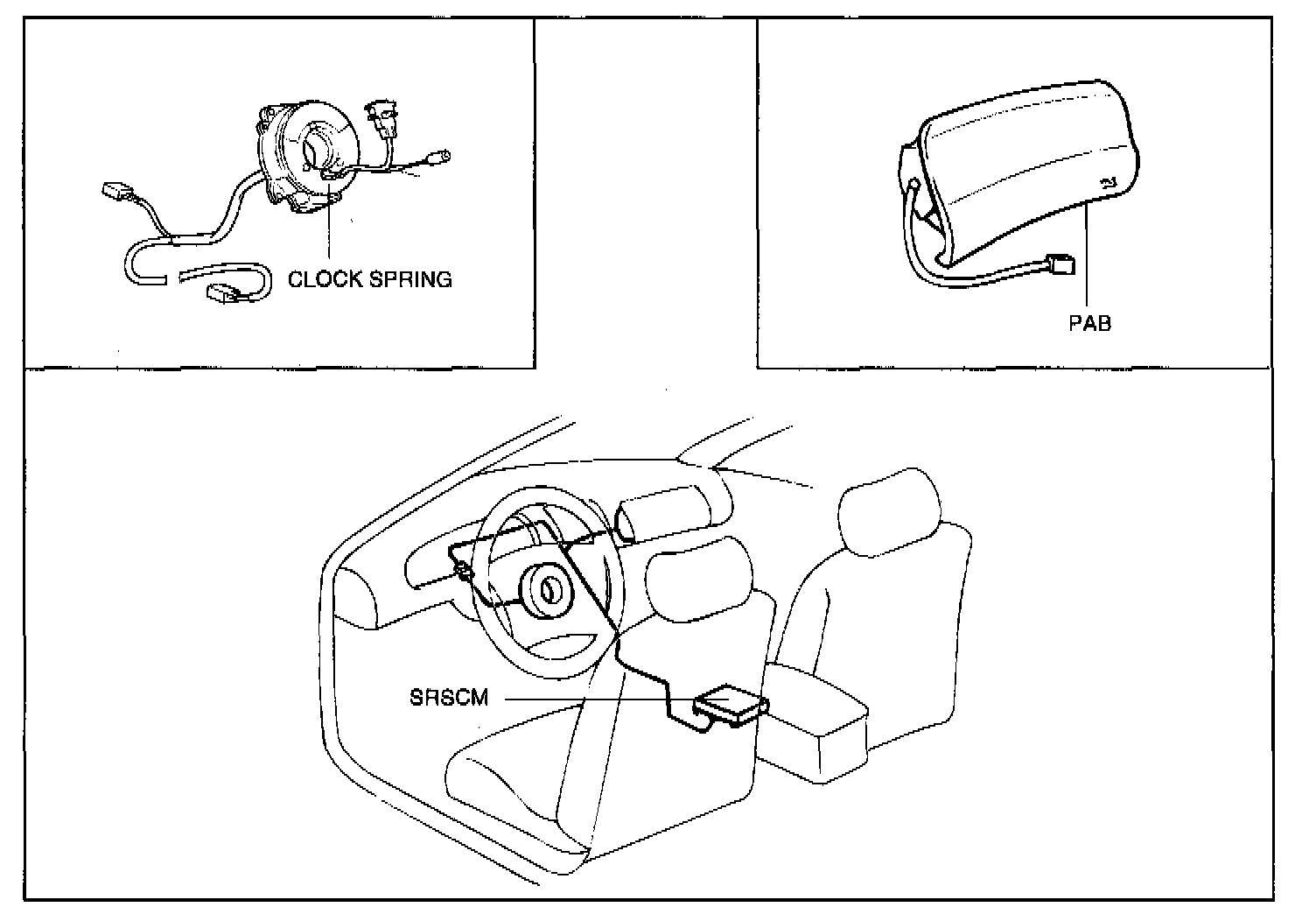 CLOCK SPRING

PAB

SRSCM