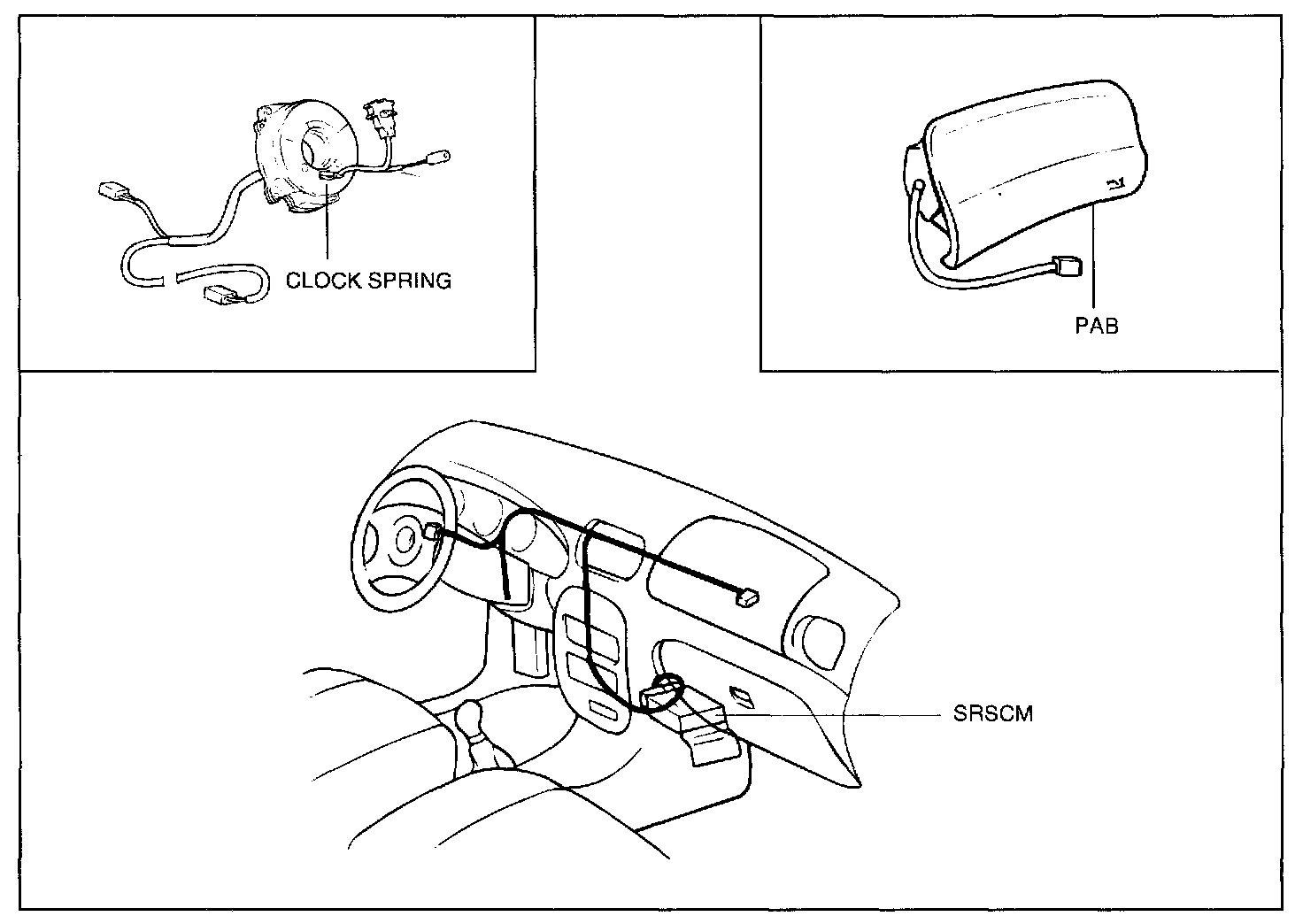 CLOCK SPRING

PAB

SRSCM