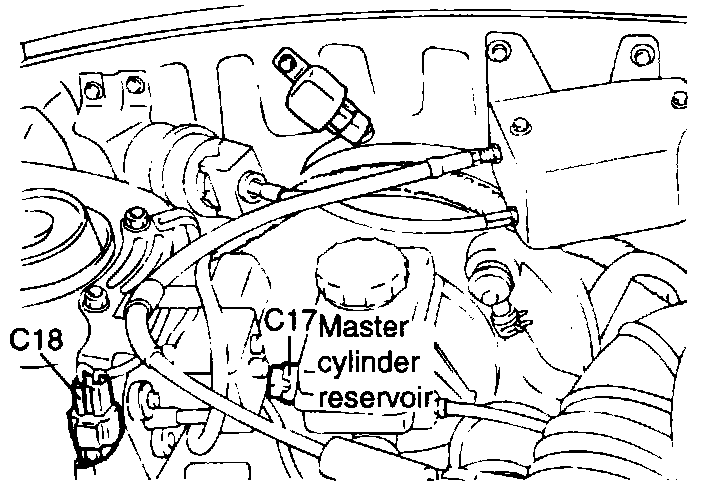 C18

C17

Master cylinder reservoir