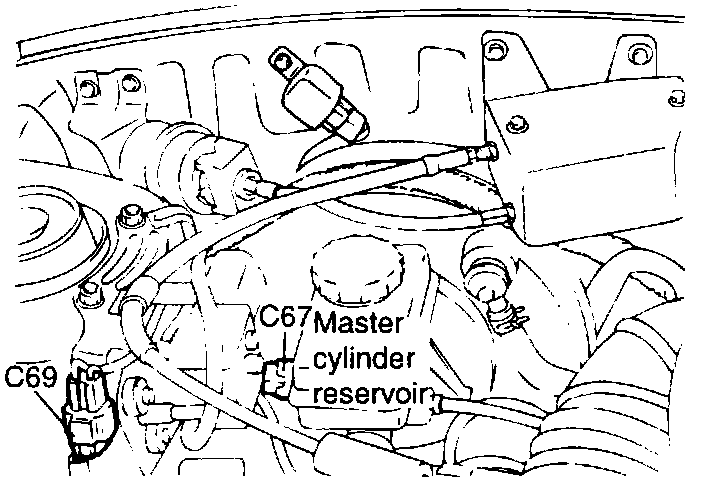 C67

Master cylinder reservoir

C69