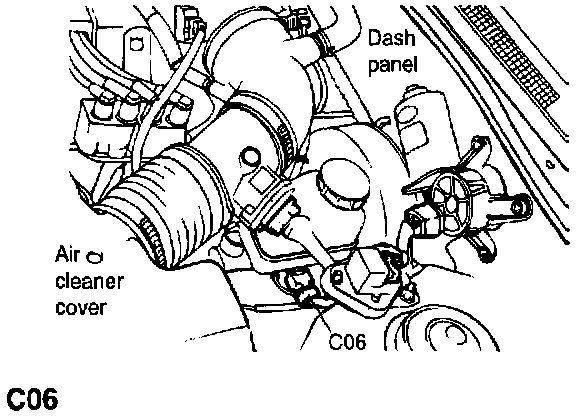 Dash panel

Air cleaner cover

C06

C06