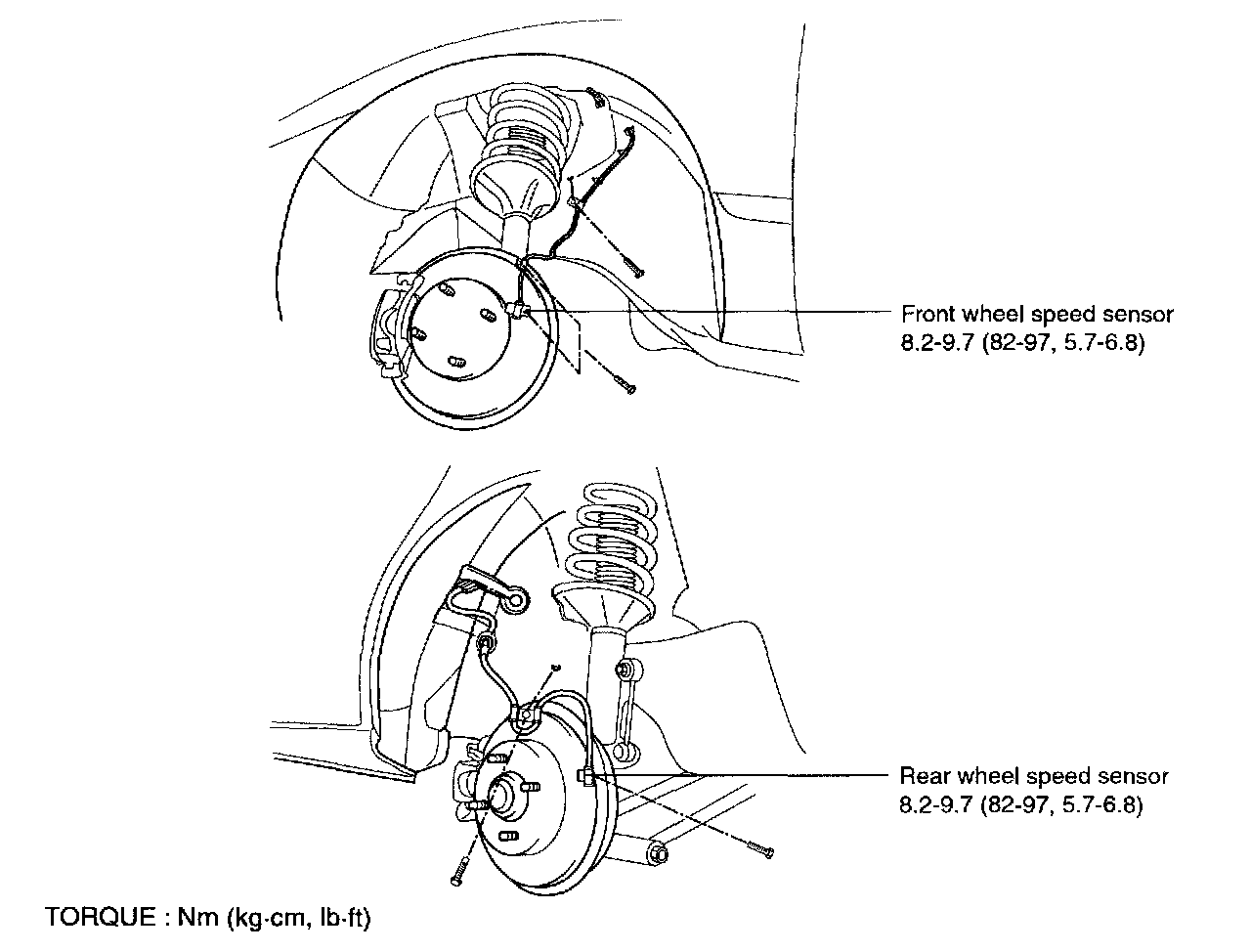 Front wheel speed sensor
8.2-9.7 (82-97, 5.7-6.8)

Rear wheel speed sensor
8.2-9.7 (82-97, 5.7-6.8)

TORQUE : Nm (kg·cm, lb·ft)