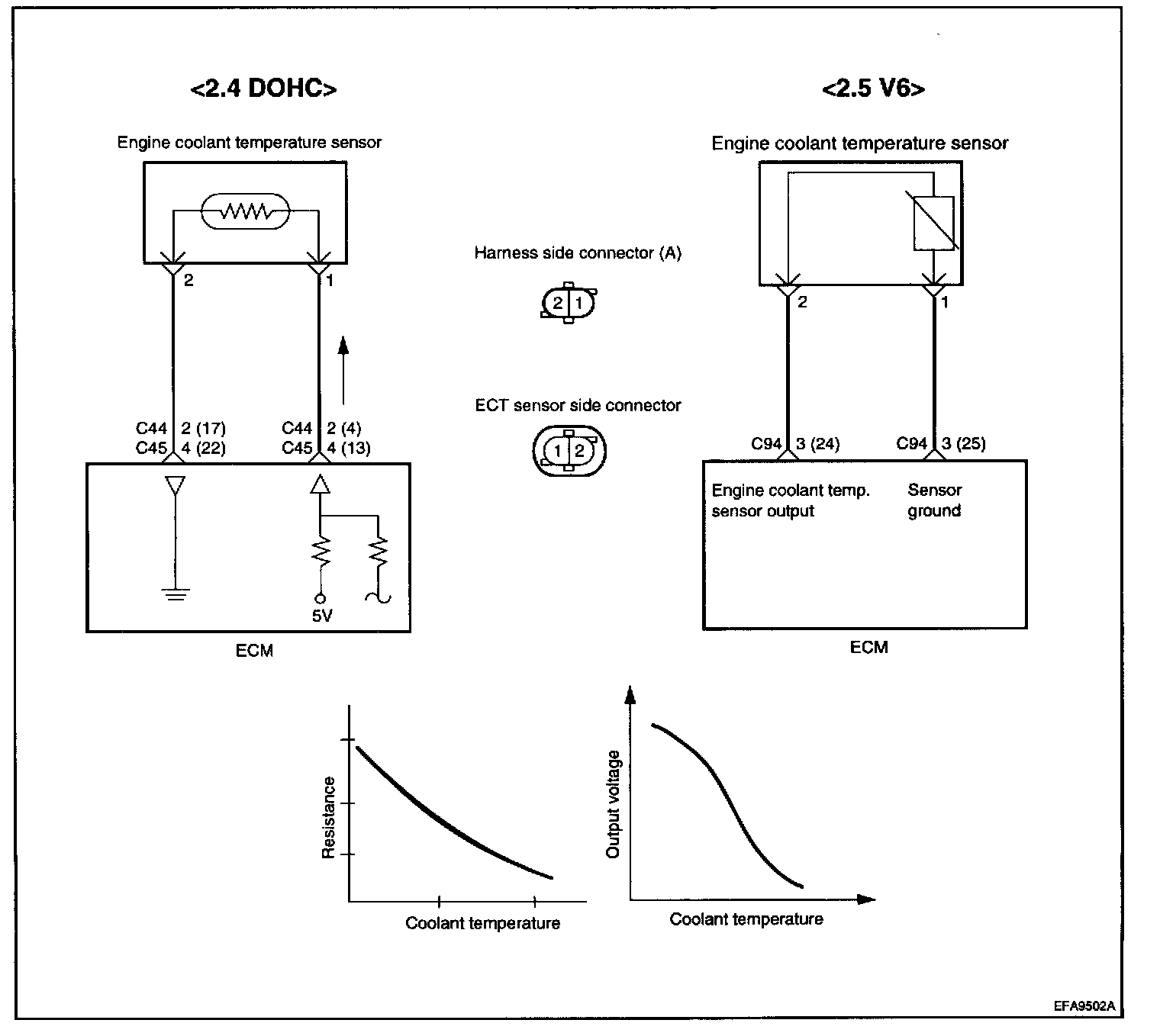 <2.4 DOHC>

Engine coolant temperature sensor

2
1

C44 2 (17)
C45 4 (22)

C44 2 (4)
C45 4 (13)

5V

ECM

Harness side connector (A)

2 1

ECT sensor side connector

1 2

<2.5 V6>

Engine coolant temperature sensor

2
1

C94 3 (24)

C94 3 (25)

Engine coolant temp. sensor output

Sensor ground

ECM

Resistance

Coolant temperature

Output voltage

Coolant temperature

EFA9502A