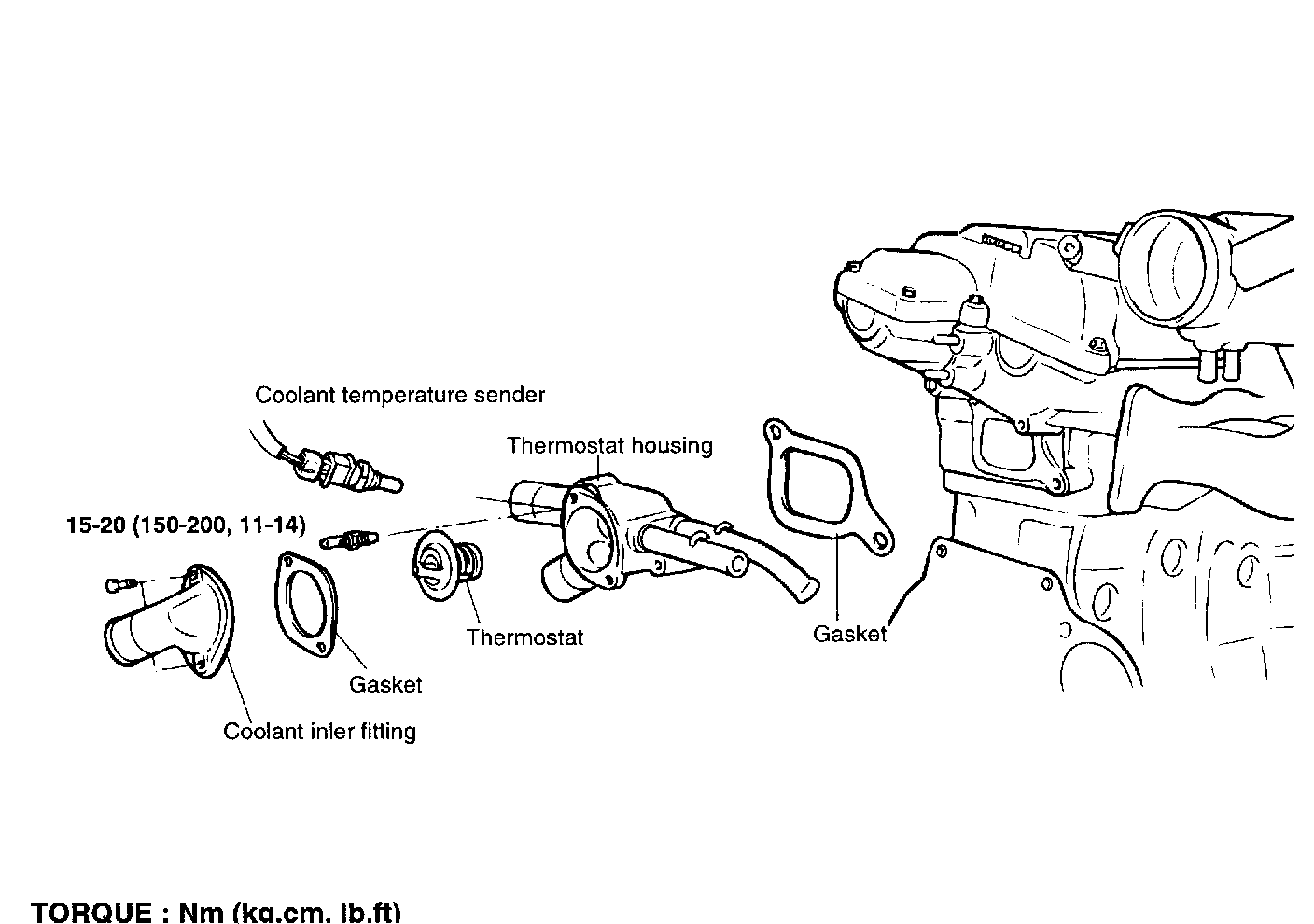 Coolant temperature sender

Thermostat housing

15-20 (150-200, 11-14)

Thermostat

Gasket

Gasket

Coolant inler fitting

TORQUE : Nm (kg.cm, lb.ft)