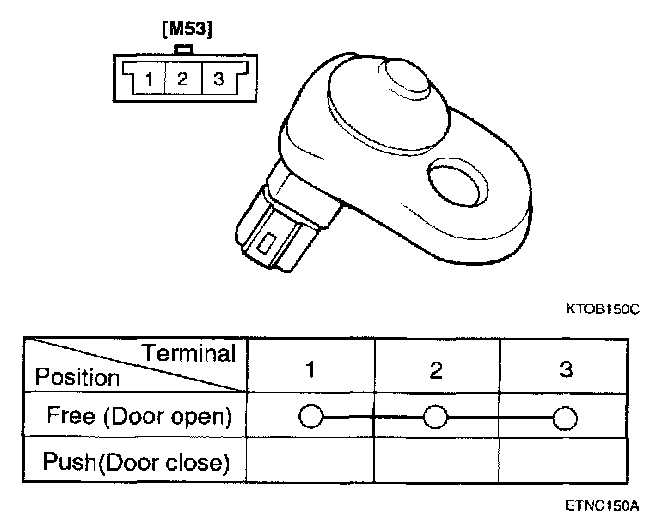 [M53]

1 2 3

KTOB150C

| Terminal / Position | 1 | 2 | 3 |
|---|---|---|---|
| Free (Door open) | ○ | ○ | ○ |
| Push(Door close) | | | |

ETNC150A