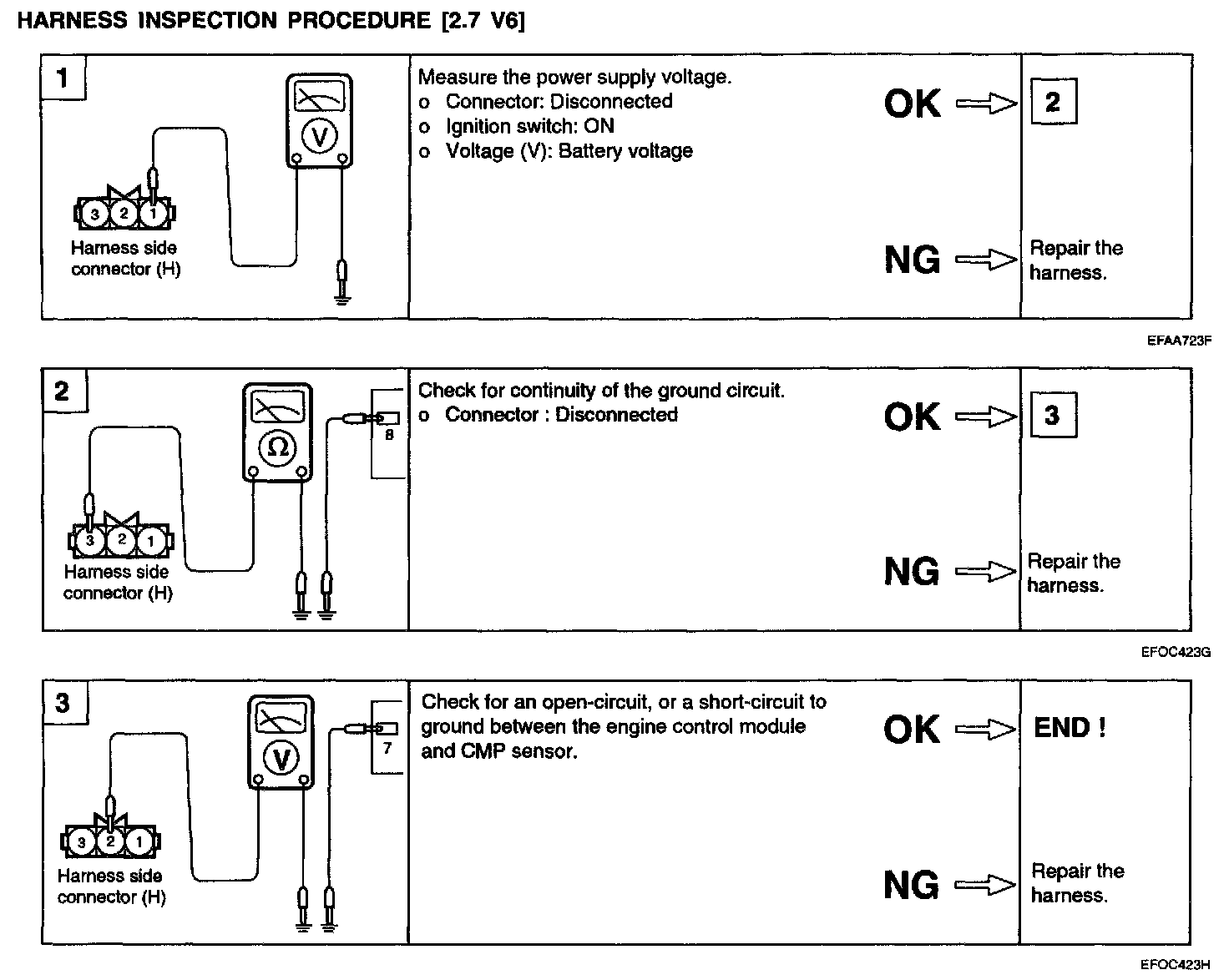 HARNESS INSPECTION PROCEDURE [2.7 V6]

1

V

3 2 1

Harness side connector (H)

Measure the power supply voltage.
o Connector: Disconnected
o Ignition switch: ON
o Voltage (V): Battery voltage

OK

2

NG

Repair the harness.

EFAA723F

2

Ω

8

3 2 1

Harness side connector (H)

Check for continuity of the ground circuit.
o Connector : Disconnected

OK

3

NG

Repair the harness.

EFOC423G

3

V

7

3 2 1

Harness side connector (H)

Check for an open-circuit, or a short-circuit to ground between the engine control module and CMP sensor.

OK

END !

NG

Repair the harness.

EFOC423H