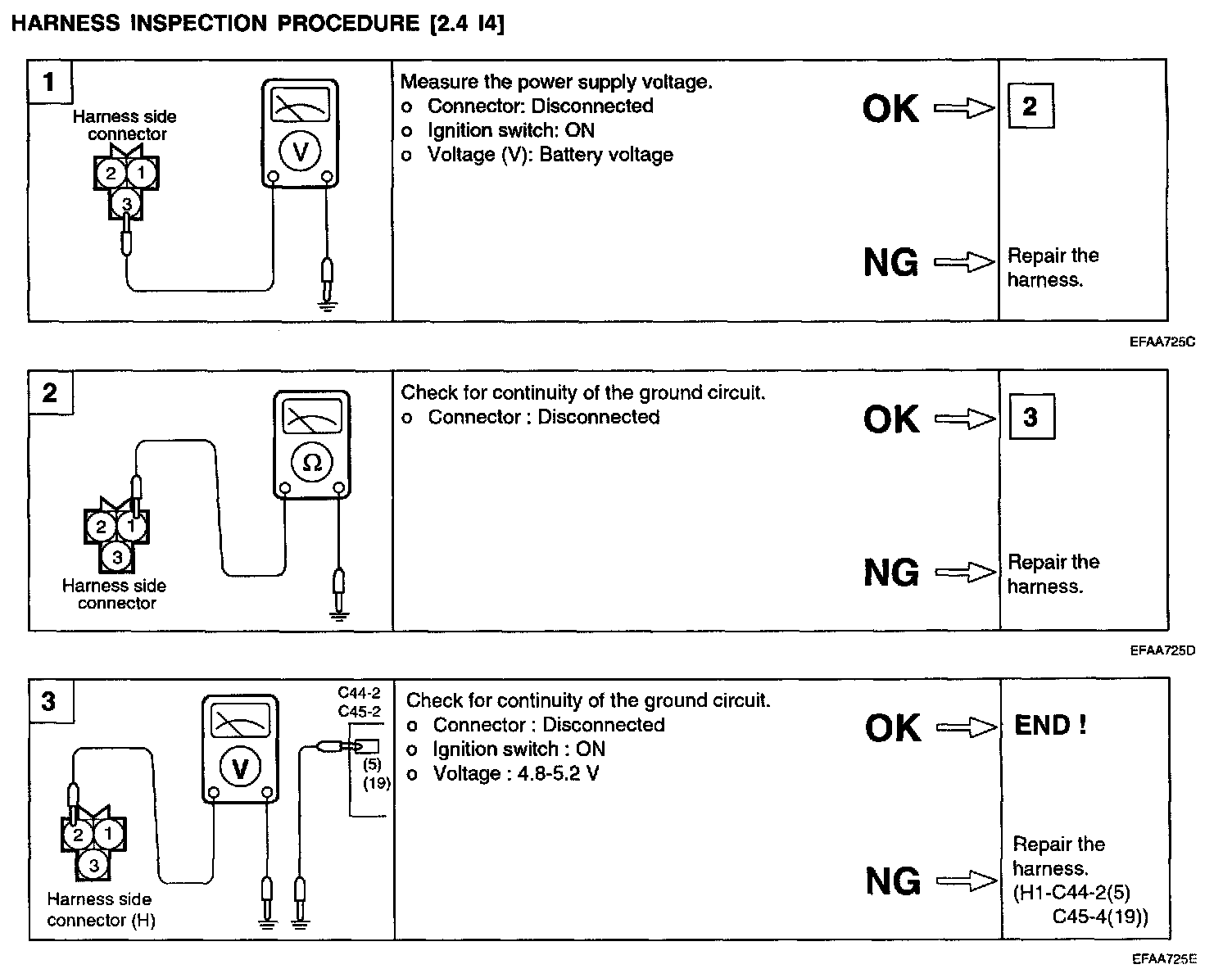 HARNESS INSPECTION PROCEDURE [2.4 I4]

1

Harness side connector

2 1
3

V

Measure the power supply voltage.
o Connector: Disconnected
o Ignition switch: ON
o Voltage (V): Battery voltage

OK

2

NG

Repair the harness.

EFAA725C

2

Ω

2 1
3

Harness side connector

Check for continuity of the ground circuit.
o Connector : Disconnected

OK

3

NG

Repair the harness.

EFAA725D

3

V

C44-2
C45-2

(5)
(19)

2 1
3

Harness side connector (H)

Check for continuity of the ground circuit.
o Connector : Disconnected
o Ignition switch : ON
o Voltage : 4.8-5.2 V

OK

END !

NG

Repair the harness. (H1-C44-2(5) C45-4(19))

EFAA725E