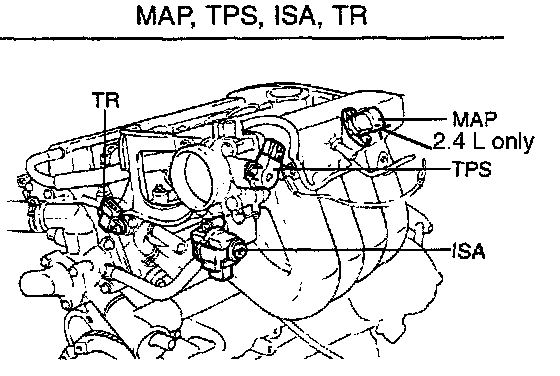 MAP, TPS, ISA, TR

TR

MAP
2.4 L only

TPS

ISA