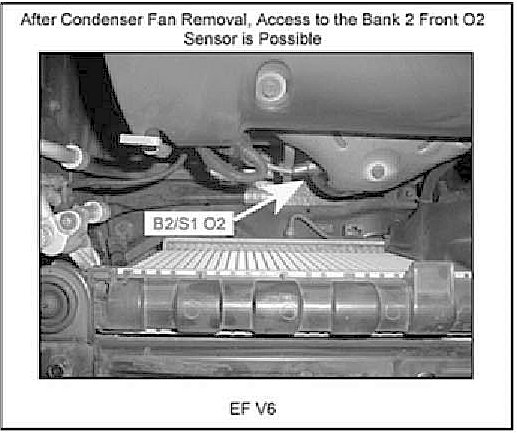 After Condenser Fan Removal, Access to the Bank 2 Front O2 Sensor is Possible

B2/S1 O2

EF V6