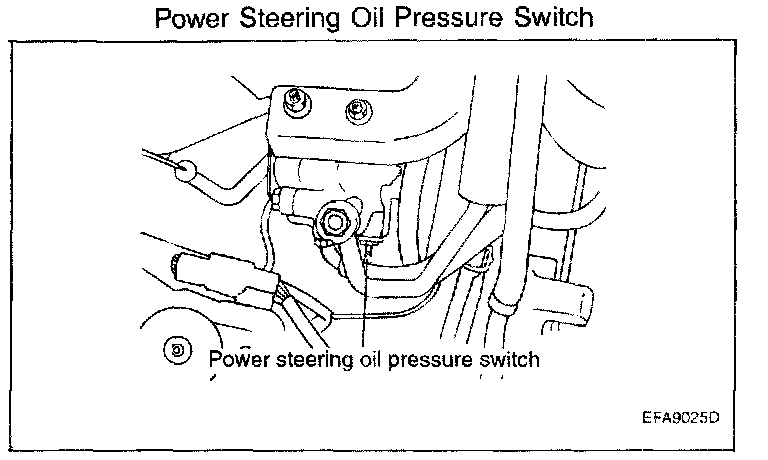 Power Steering Oil Pressure Switch

Power steering oil pressure switch

EFA9025D