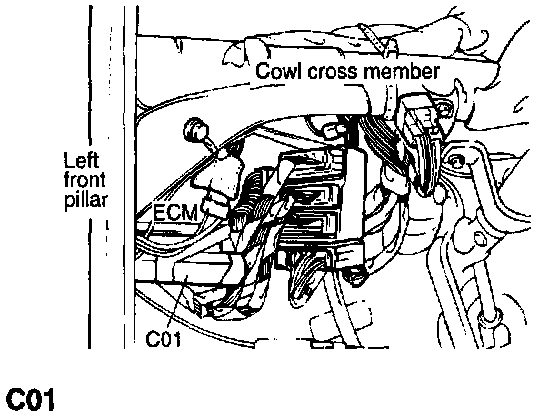 Cowl cross member

Left front pillar

ECM

C01

C01