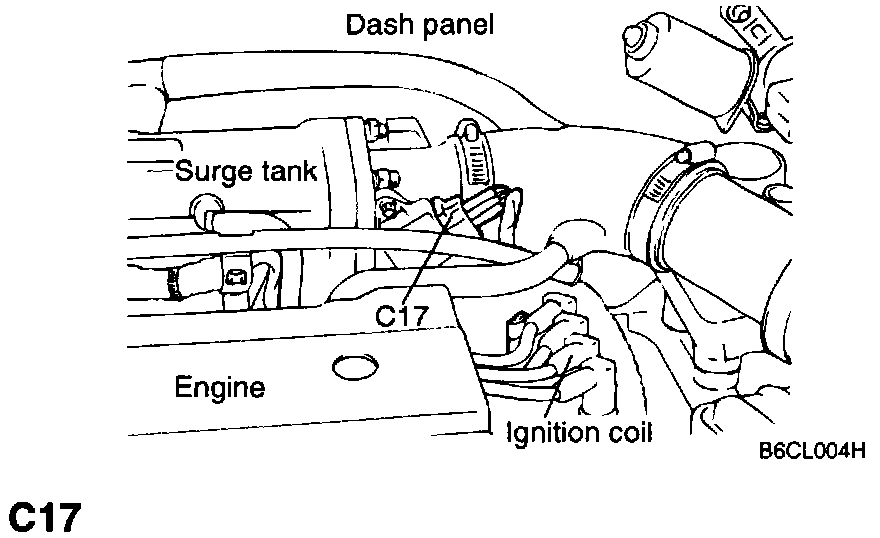 Dash panel

Surge tank

C17

Engine

Ignition coil

B6CL004H

C17