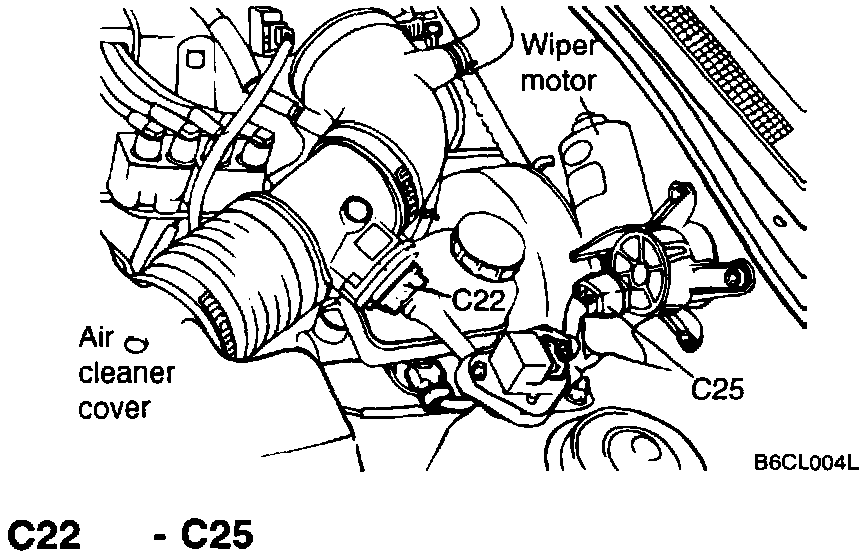 Wiper motor

C22

Air cleaner cover

C25

B6CL004L

C22 - C25