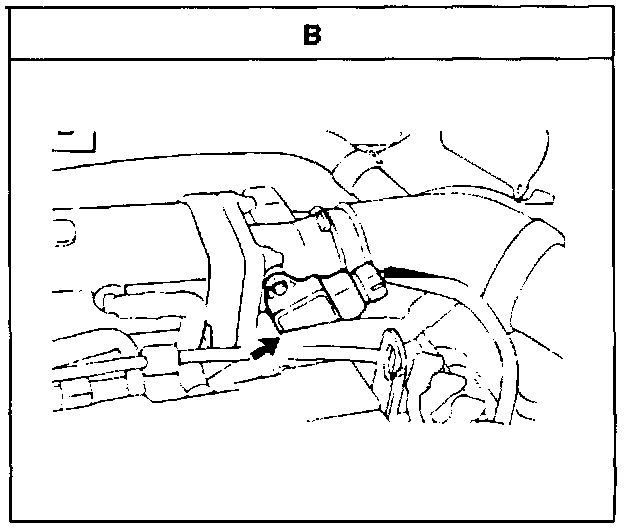 B