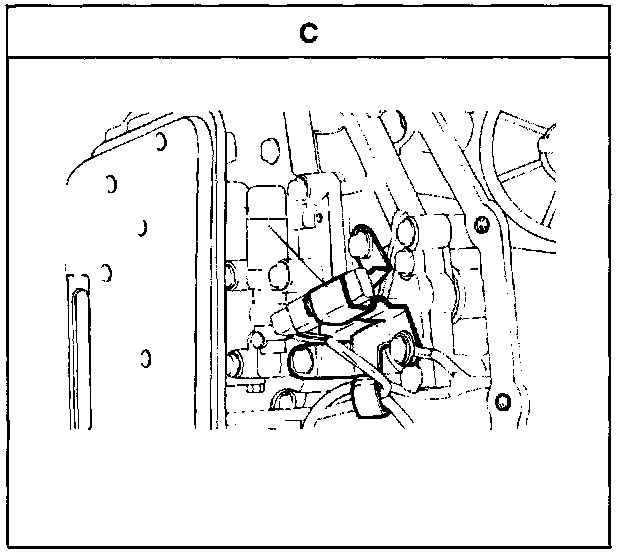 C