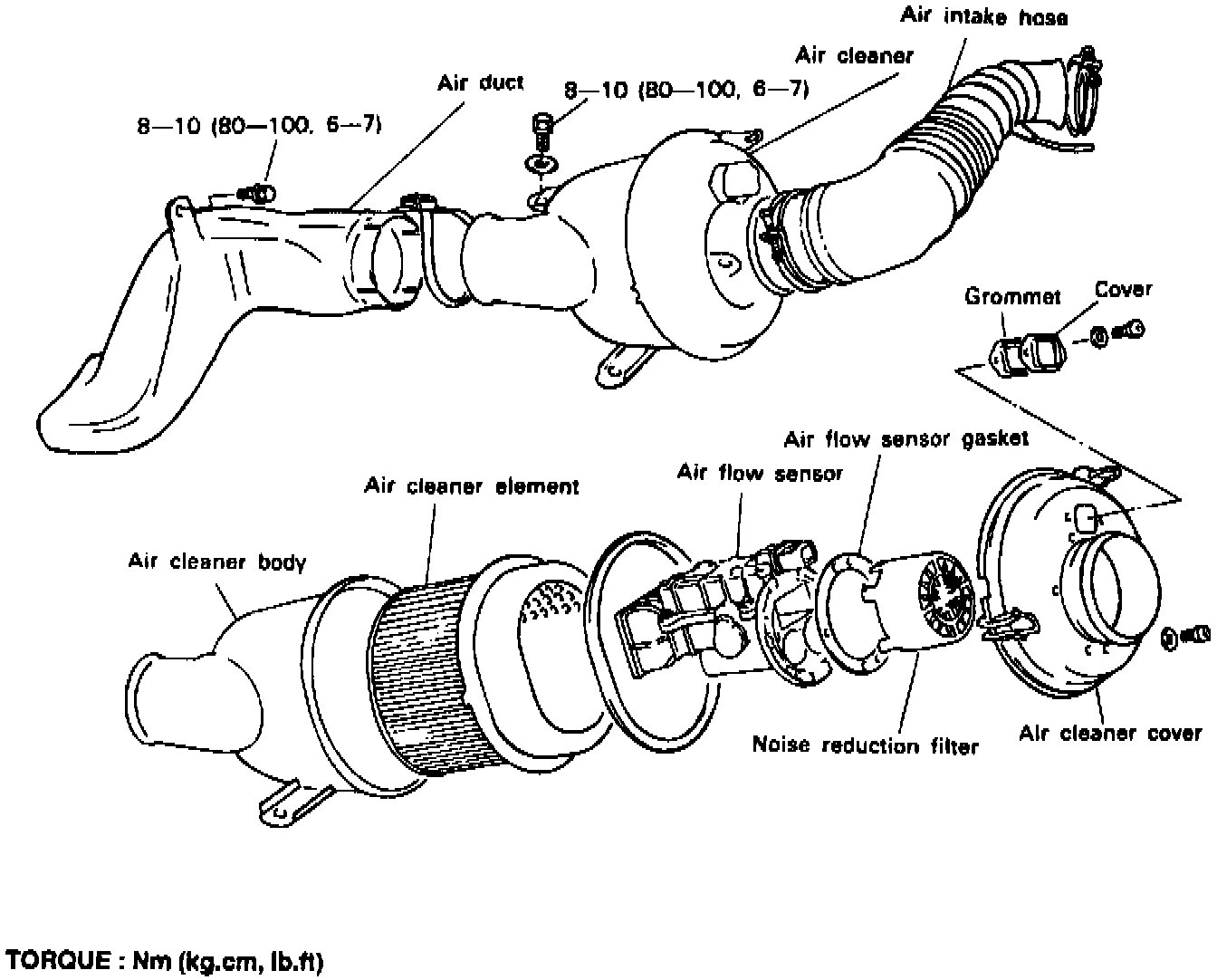 Air intake hose

Air cleaner

Air duct

8—10 (80—100, 6—7)

8—10 (80—100, 6—7)

Grommet

Cover

Air flow sensor gasket

Air flow sensor

Air cleaner element

Air cleaner body

Noise reduction filter

Air cleaner cover

TORQUE : Nm (kg.cm, lb.ft)