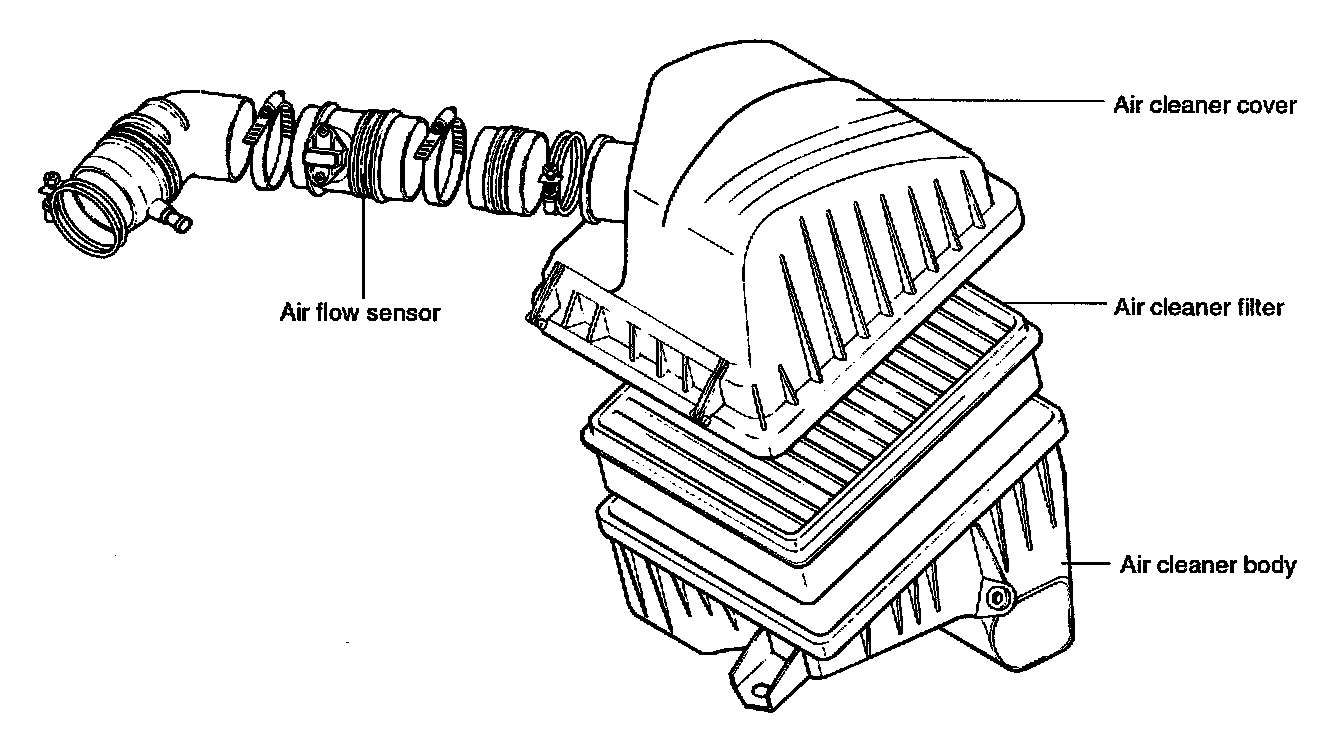 Air cleaner cover

Air flow sensor

Air cleaner filter

Air cleaner body