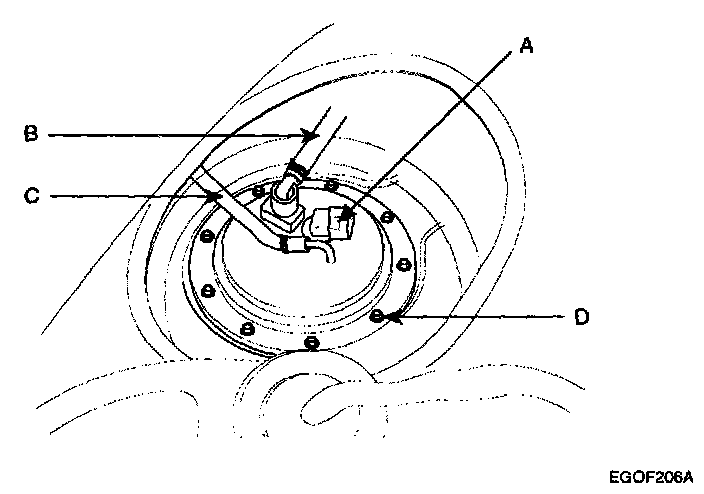 A
B
C
D
EGOF206A