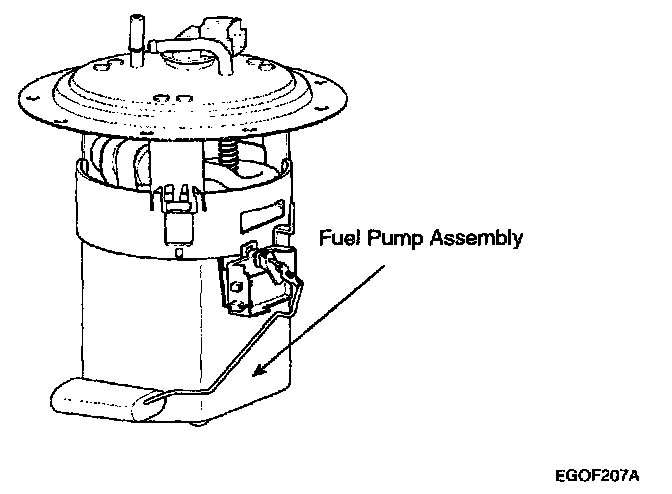 Fuel Pump Assembly

EGOF207A